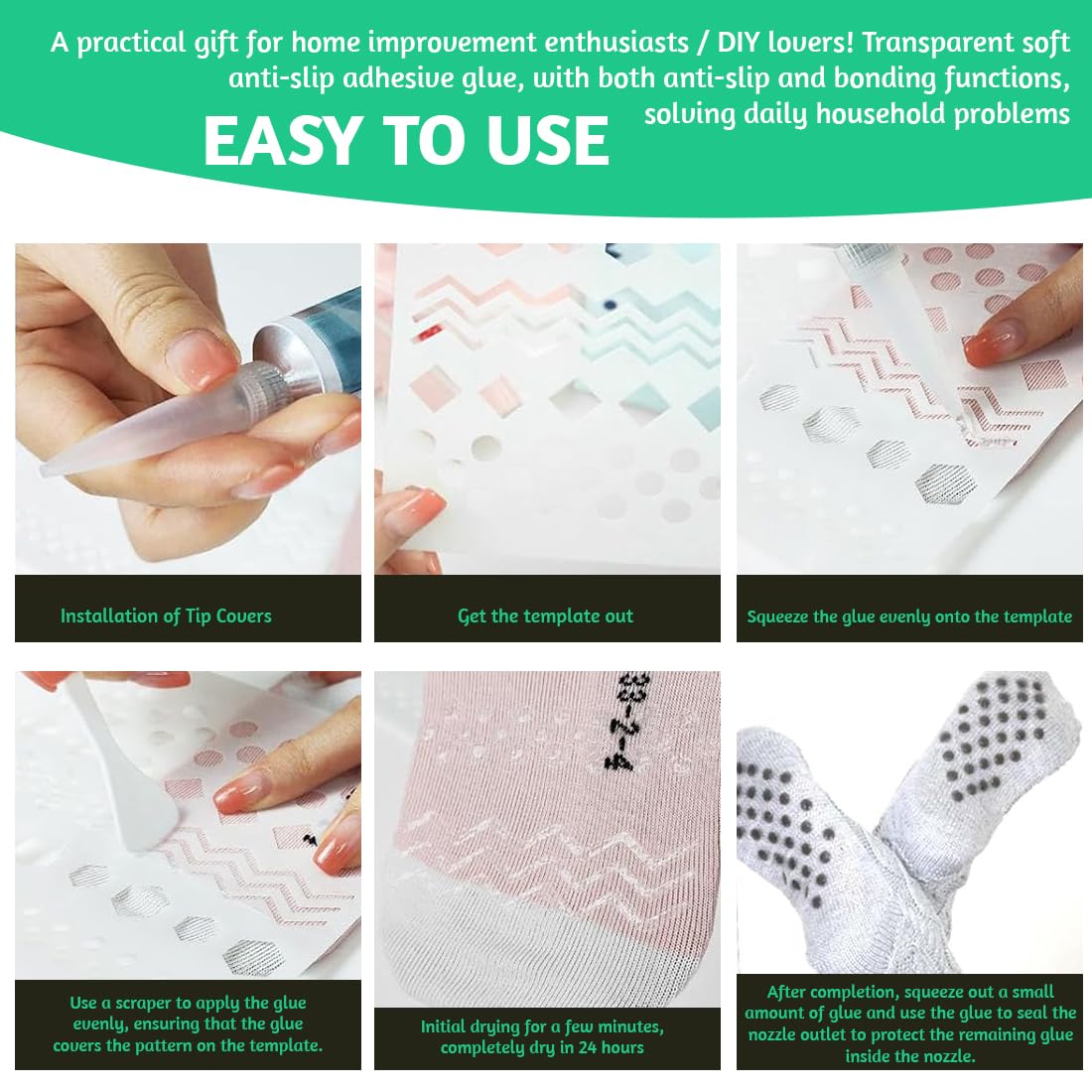 A practical gift for home improvement enthusiasts / DIY lovers! Transparent soft anti-slip adhesive glue, with both anti-slip and bonding functions, solving daily household problems

EASY TO USE

Installation of Tip Covers

Get the template out

Squeeze the glue evenly onto the template

Use a scraper to apply the glue evenly, ensuring that the glue covers the pattern on the template.

Initial drying for a few minutes, completely dry in 24 hours

After completion, squeeze out a small amount of glue and use the glue to seal the nozzle outlet to protect the remaining glue inside the nozzle.