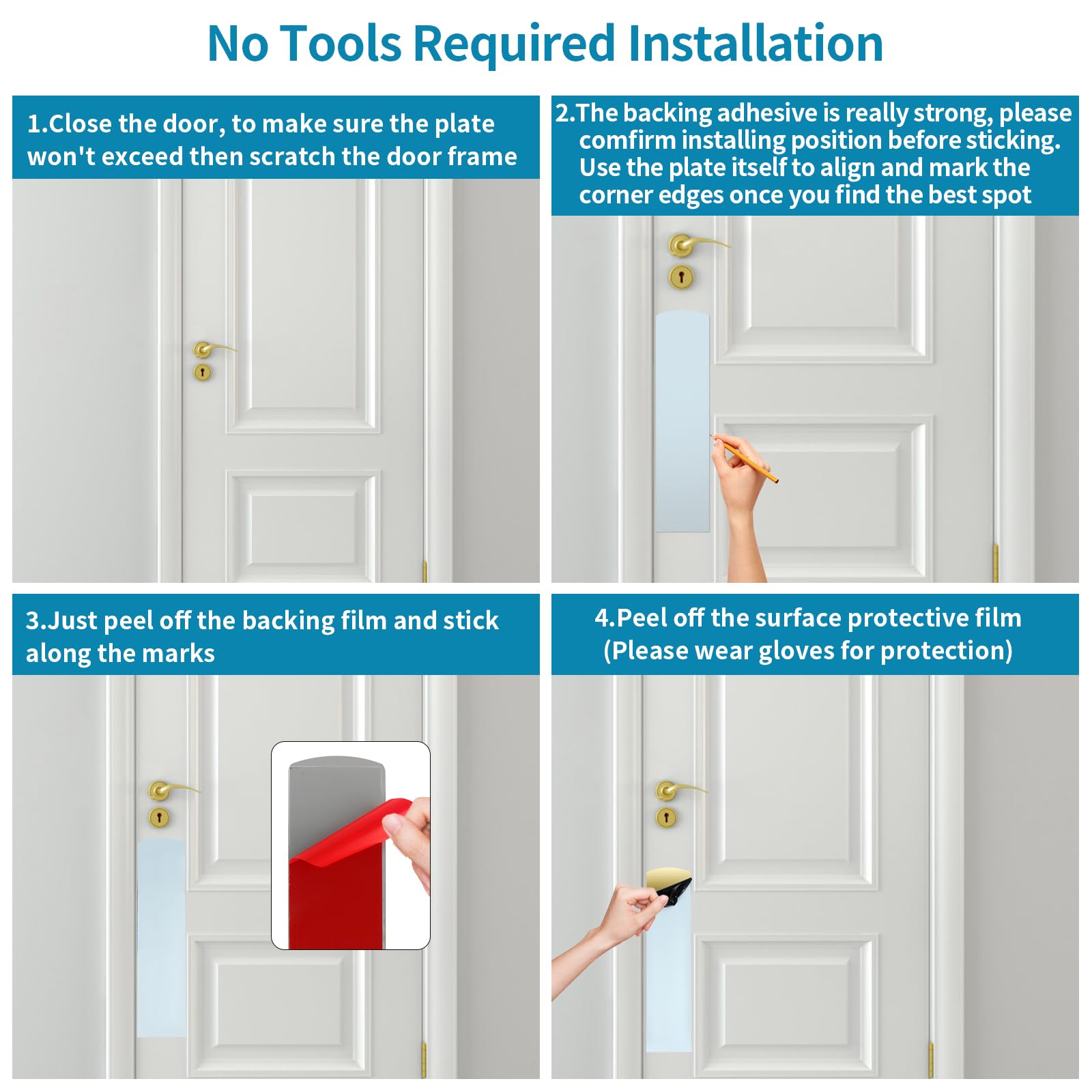 No Tools Required Installation

1.Close the door, to make sure the plate won't exceed then scratch the door frame

2.The backing adhesive is really strong, please comfirm installing position before sticking. Use the plate itself to align and mark the corner edges once you find the best spot

3.Just peel off the backing film and stick along the marks

4.Peel off the surface protective film (Please wear gloves for protection)