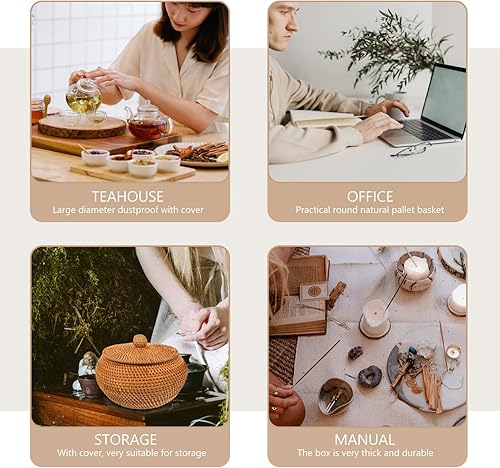 TEAHOUSE
Large diameter dustproof with cover

OFFICE
Practical round natural pallet basket

STORAGE
With cover, very suitable for storage

MANUAL
The box is very thick and durable