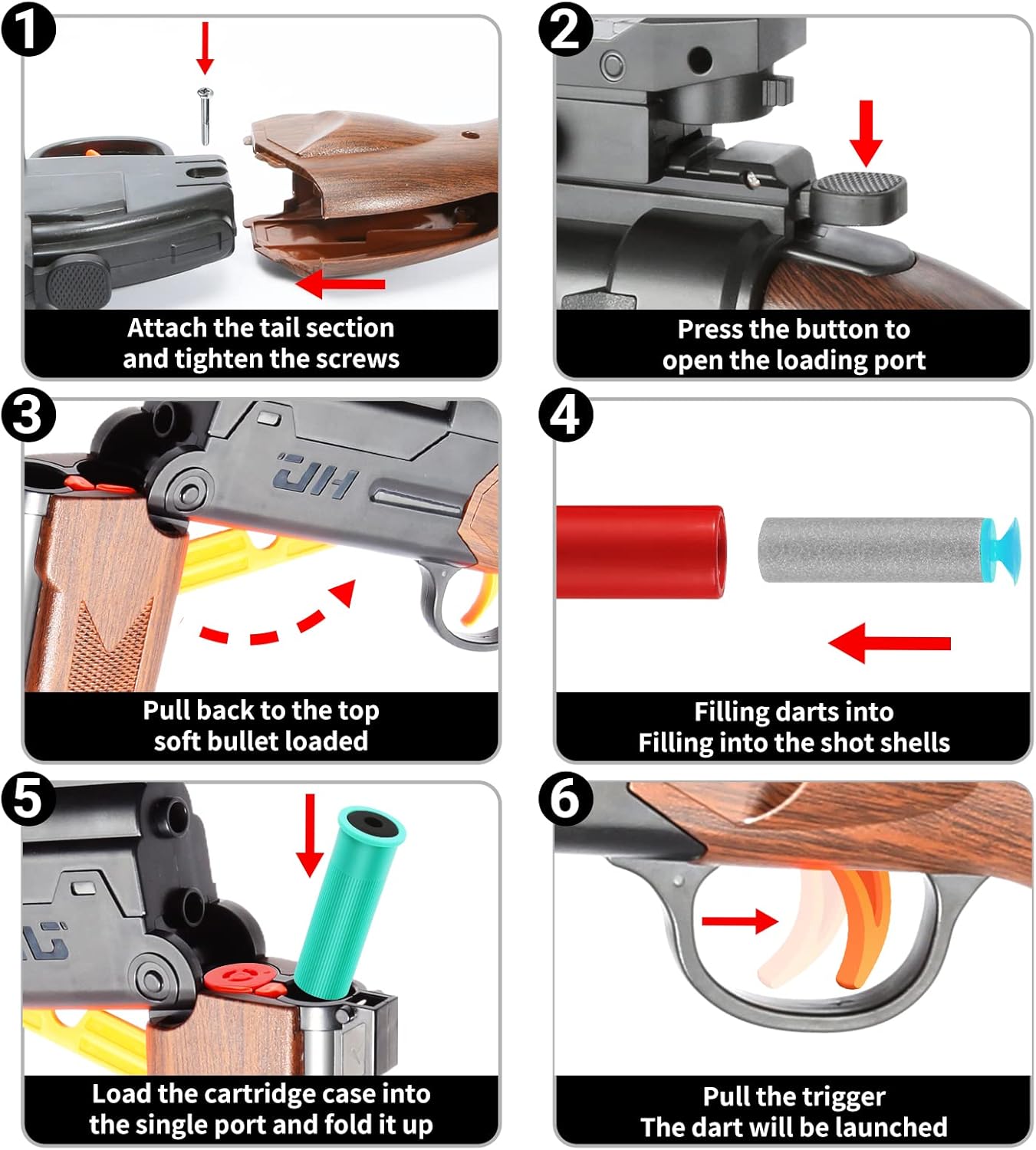 1
Attach the tail section and tighten the screws

2
Press the button to open the loading port

3
JH
Pull back to the top soft bullet loaded

4
Filling darts into
Filling into the shot shells

5
Load the cartridge case into the single port and fold it up

6
Pull the trigger
The dart will be launched