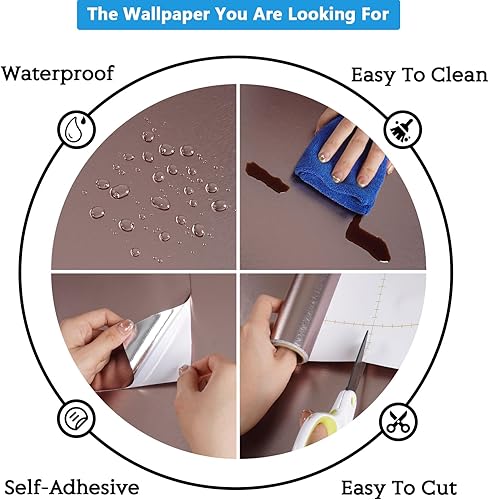 The Wallpaper You Are Looking For

Waterproof

Easy To Clean

Self-Adhesive

Easy To Cut