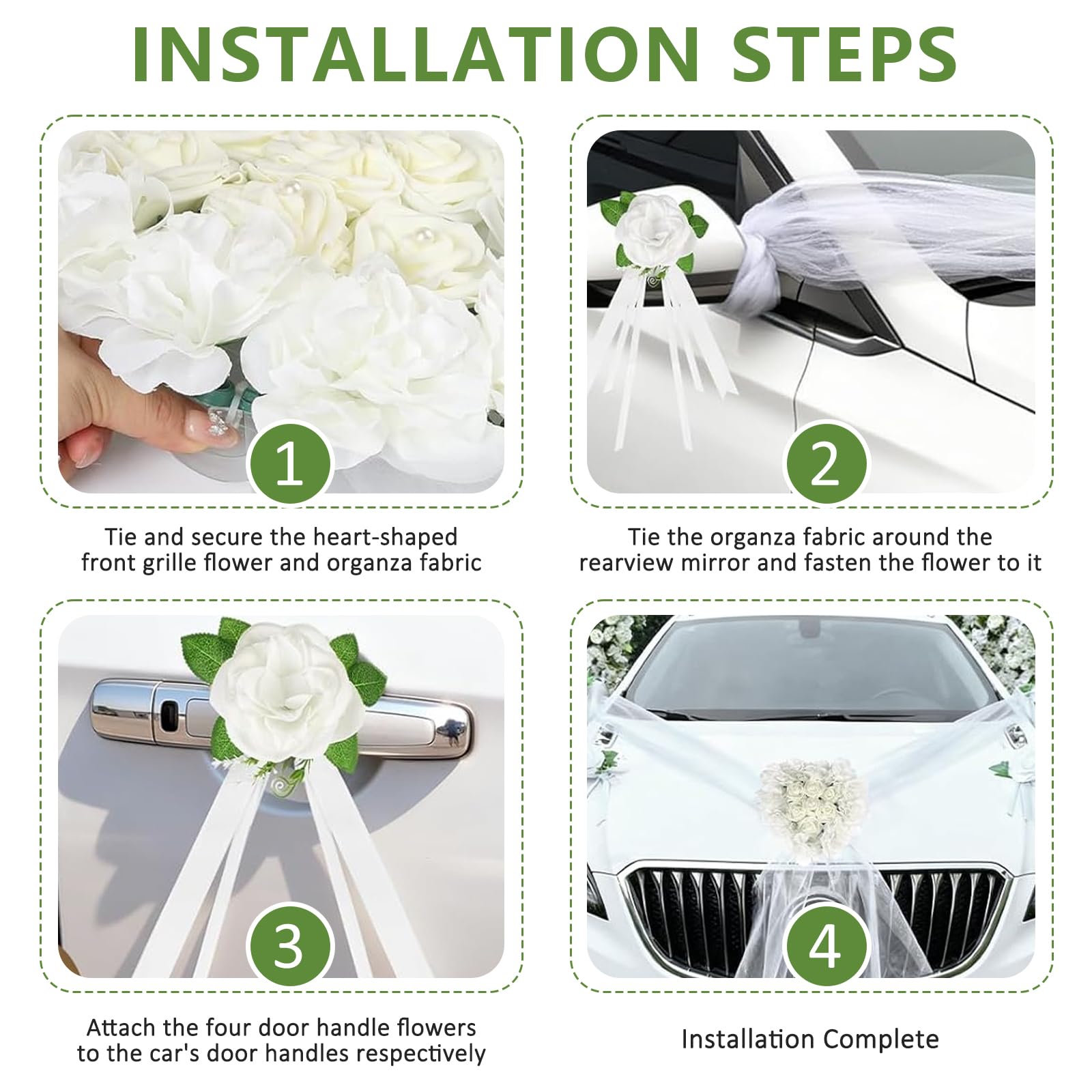 INSTALLATION STEPS

1

Tie and secure the heart-shaped front grille flower and organza fabric

2

Tie the organza fabric around the rearview mirror and fasten the flower to it

3

Attach the four door handle flowers to the car's door handles respectively

4

Installation Complete