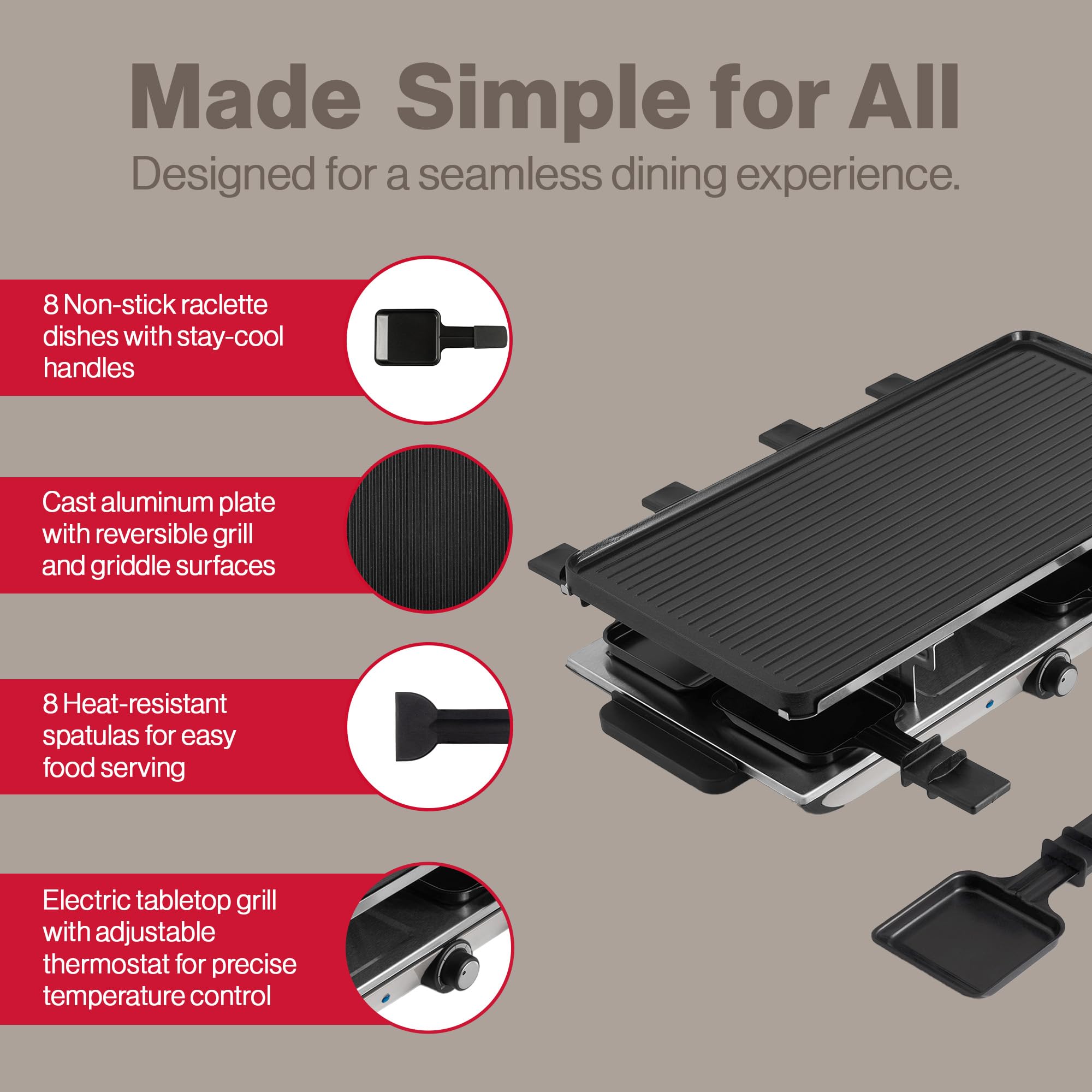 Made Simple for All

Designed for a seamless dining experience.

8 Non-stick raclette dishes with stay-cool handles

Cast aluminum plate with reversible grill and griddle surfaces

8 Heat-resistant spatulas for easy food serving

Electric tabletop grill with adjustable thermostat for precise temperature control