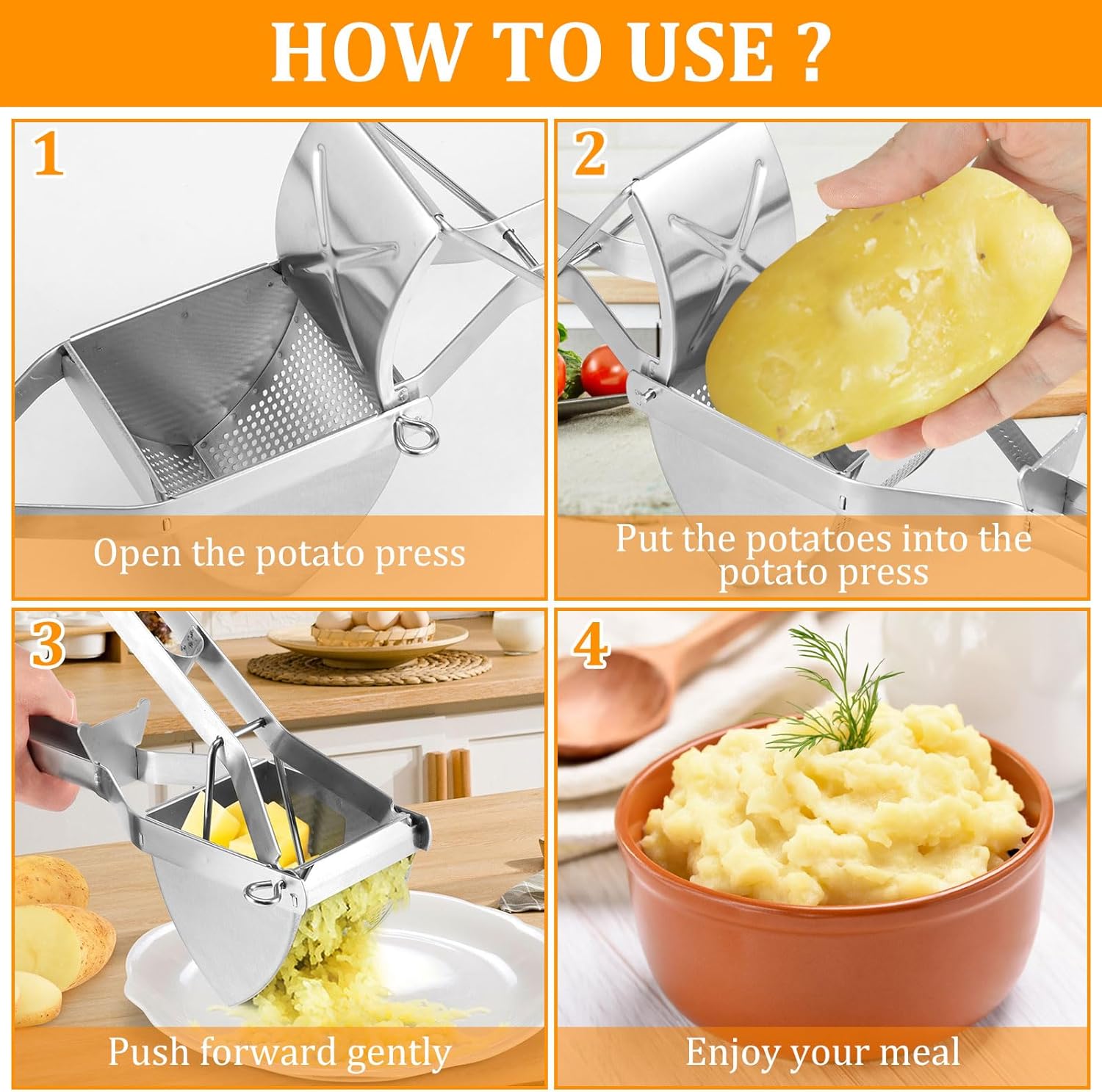 HOW TO USE ?

1

Open the potato press

2

Put the potatoes into the potato press

3

Push forward gently

4

Enjoy your meal