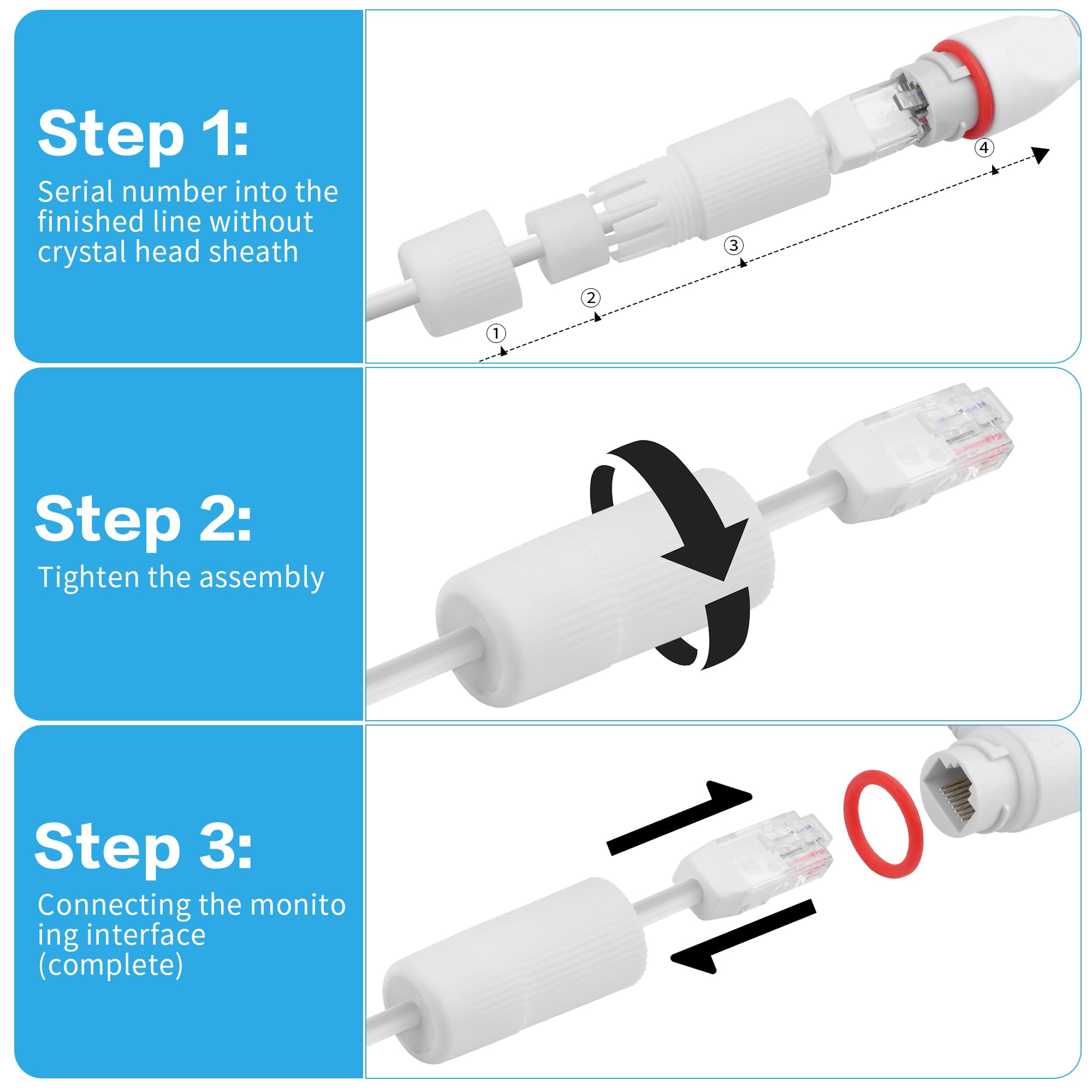 Step 1:
Serial number into the finished line without crystal head sheath

①
②
③
④

Step 2:
Tighten the assembly

Step 3:
Connecting the monito ing interface (complete)