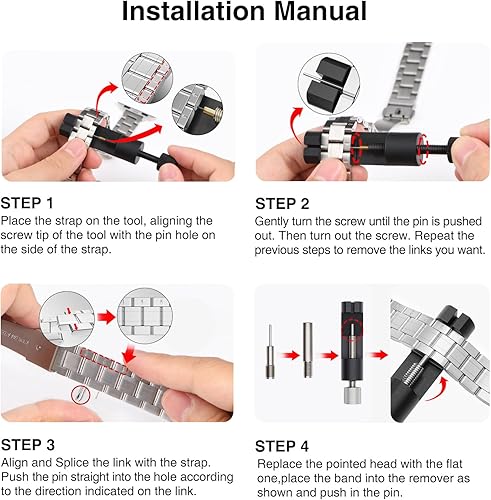 Installation Manual

STEP 1
Place the strap on the tool, aligning the screw tip of the tool with the pin hole on the side of the strap.

STEP 2
Gently turn the screw until the pin is pushed out. Then turn out the screw. Repeat the previous steps to remove the links you want.

STEP 3
Align and Splice the link with the strap. Push the pin straight into the hole according to the direction indicated on the link.

STEP 4
Replace the pointed head with the flat one,place the band into the remover as shown and push in the pin.