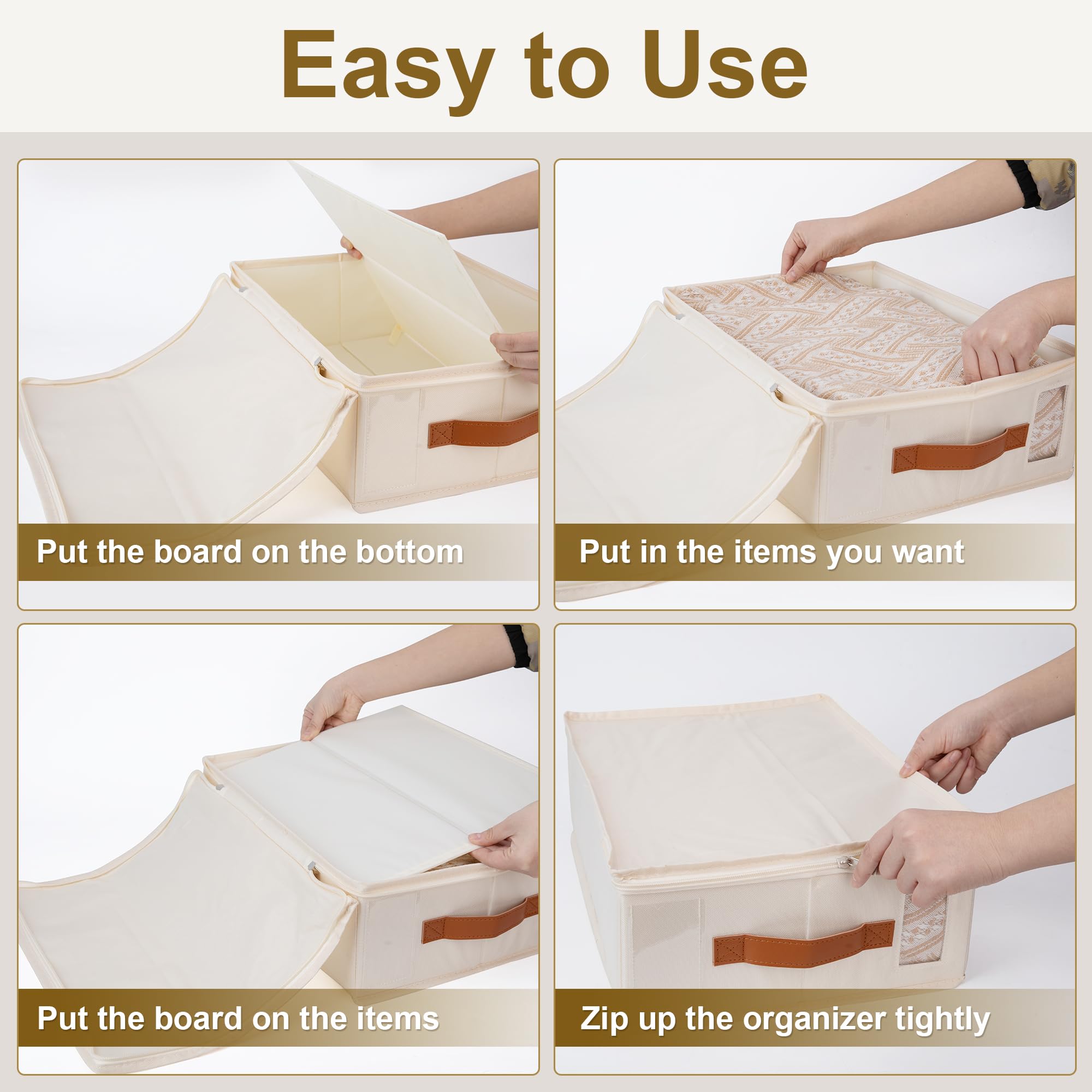 Easy to Use

Put the board on the bottom

Put in the items you want

Put the board on the items

Zip up the organizer tightly