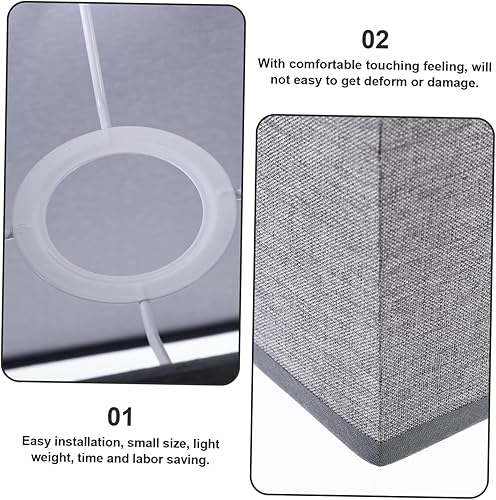 02
With comfortable touching feeling, will not easy to get deform or damage.

01
Easy installation, small size, light weight, time and labor saving.