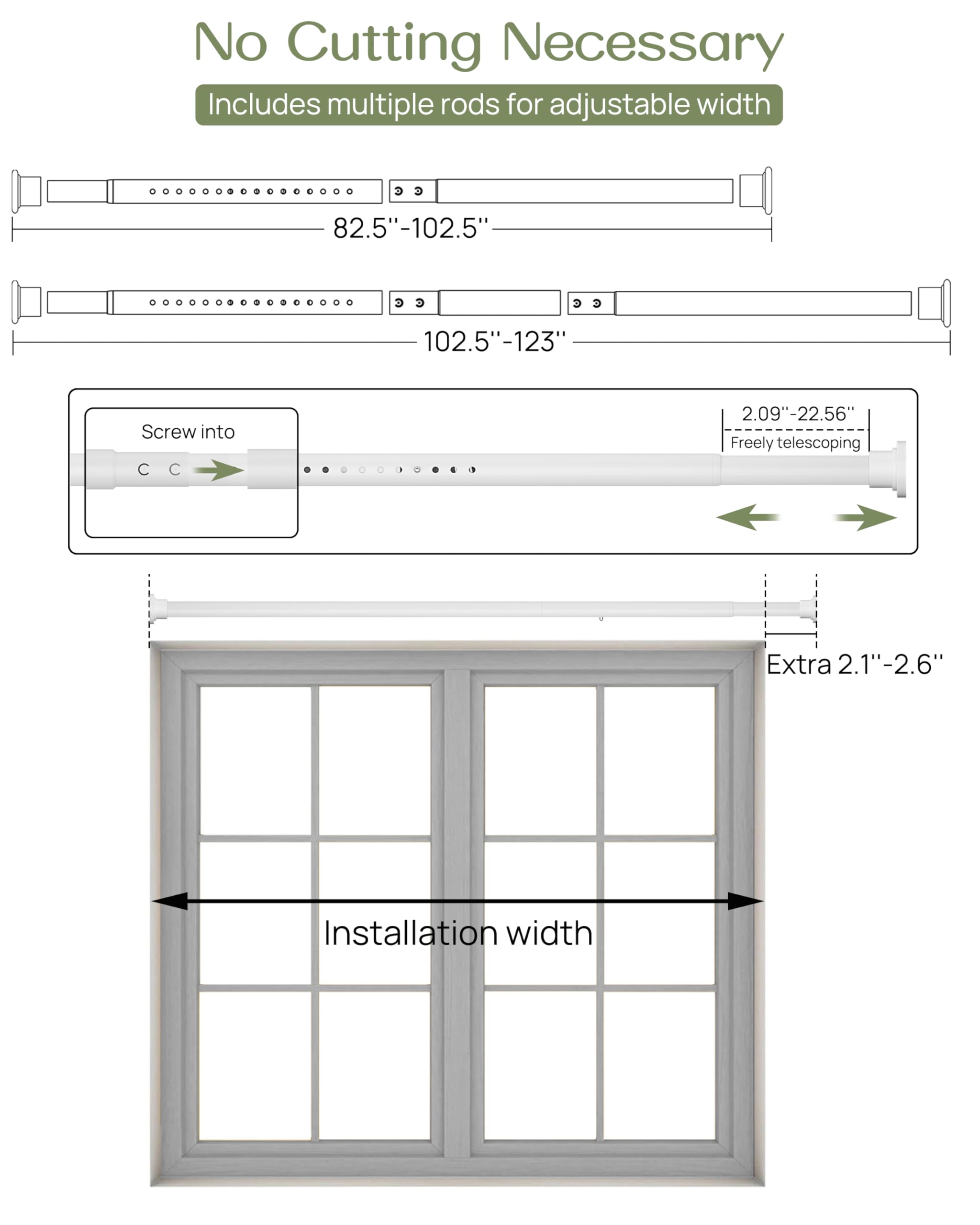 No Cutting Necessary

Includes multiple rods for adjustable width

82.5''-102.5''

102.5''-123''

Screw into

2.09''-22.56''

Freely telescoping

Extra 2.1''-2.6''

Installation width