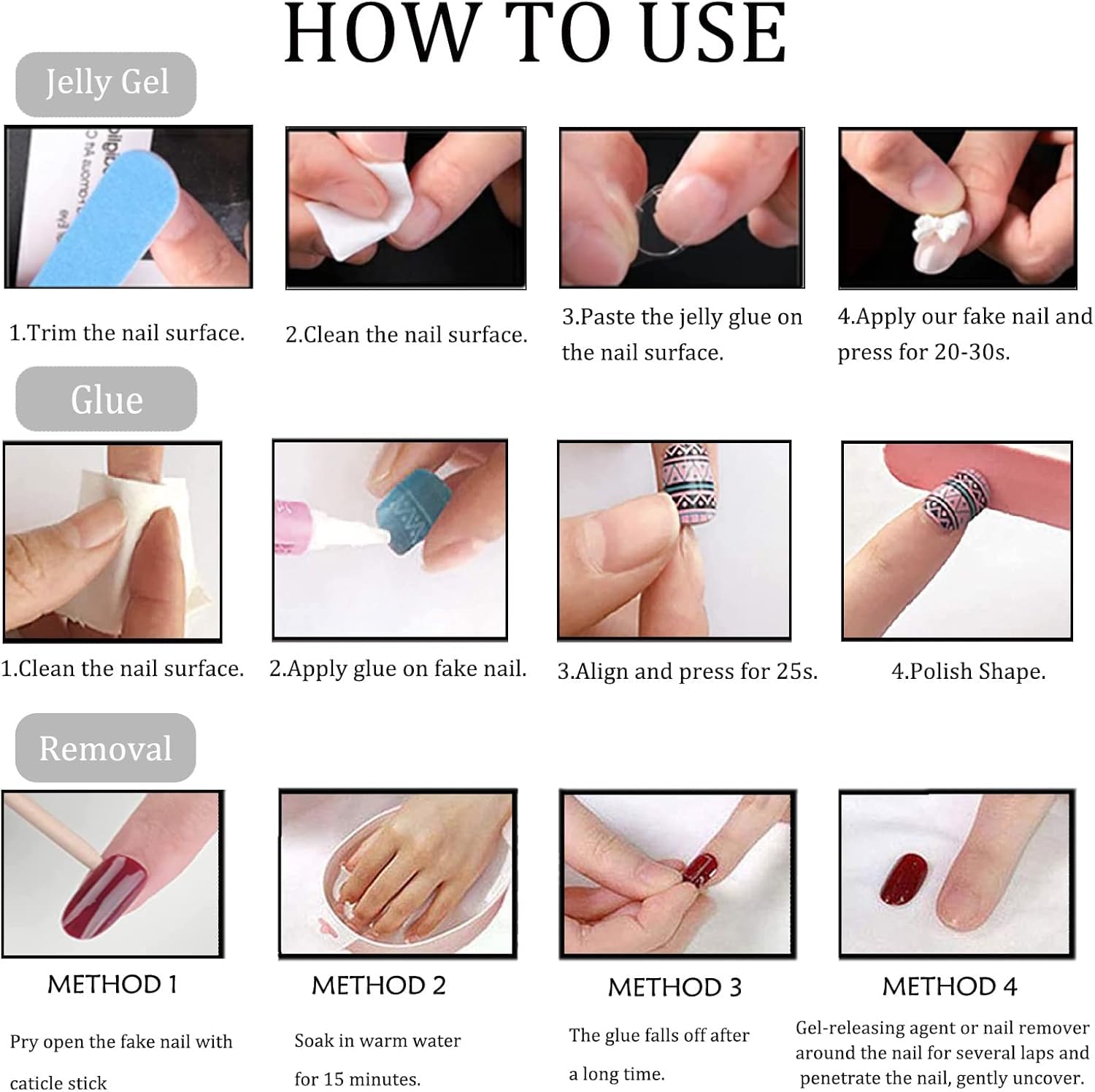 HOW TO USE

Jelly Gel

1.Trim the nail surface.

2.Clean the nail surface.

3.Paste the jelly glue on the nail surface.

4.Apply our fake nail and press for 20-30s.

Glue

1.Clean the nail surface.

2.Apply glue on fake nail.

3.Align and press for 25s.

4.Polish Shape.

Removal

METHOD 1

Pry open the fake nail with caticle stick

METHOD 2

Soak in warm water for 15 minutes.

METHOD 3

The glue falls off after a long time.

METHOD 4

Gel-releasing agent or nail remover around the nail for several laps and penetrate the nail, gently uncover.