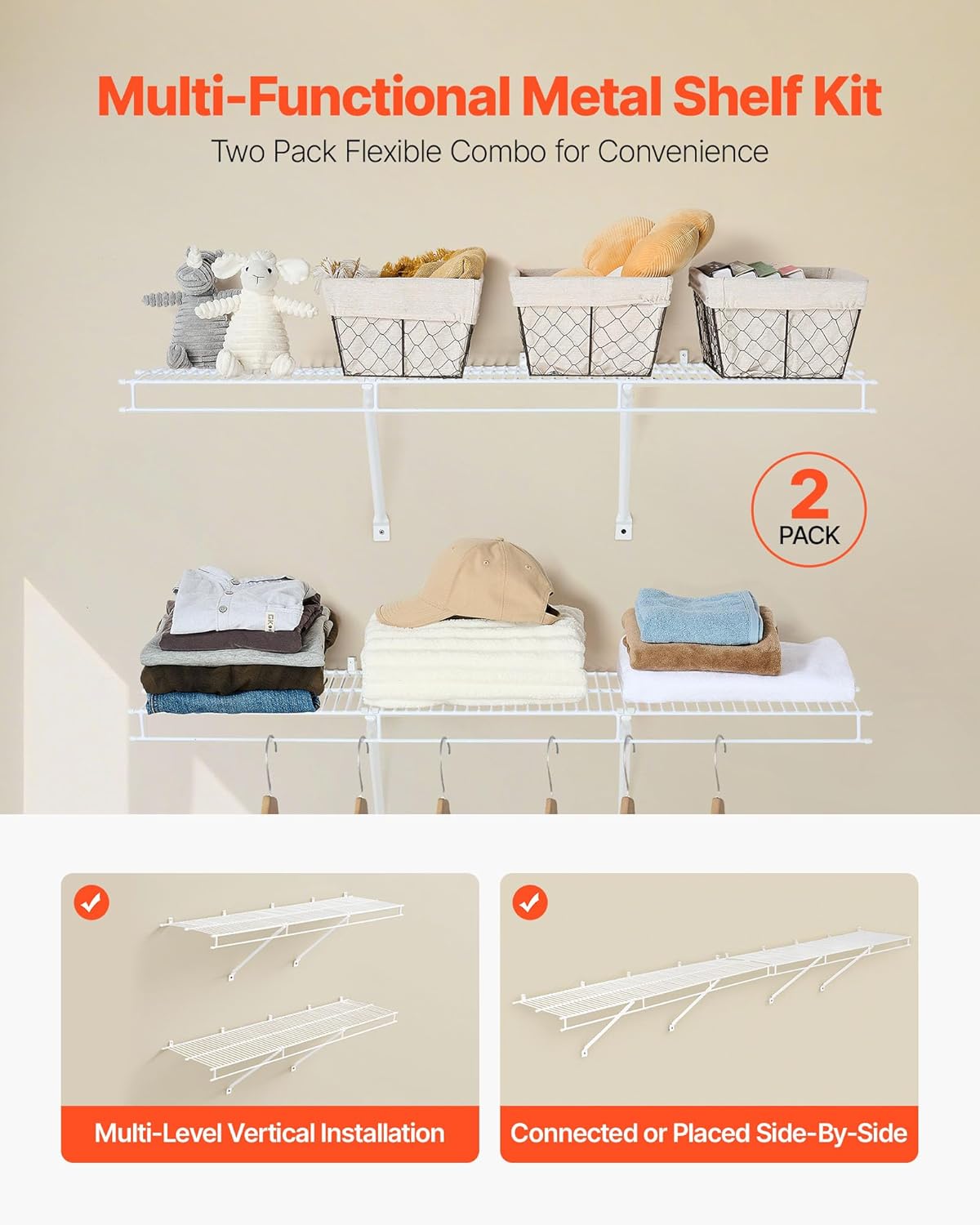 Multi-Functional Metal Shelf Kit

Two Pack Flexible Combo for Convenience

2
PACK

Multi-Level Vertical Installation

Connected or Placed Side-By-Side