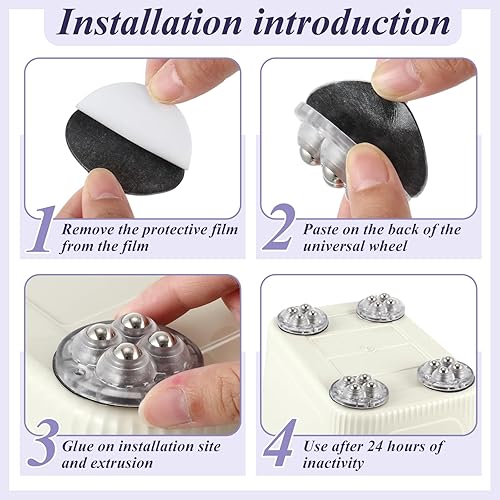 Installation introduction

1 Remove the protective film from the film

2 Paste on the back of the universal wheel

3 Glue on installation site and extrusion

4 Use after 24 hours of inactivity