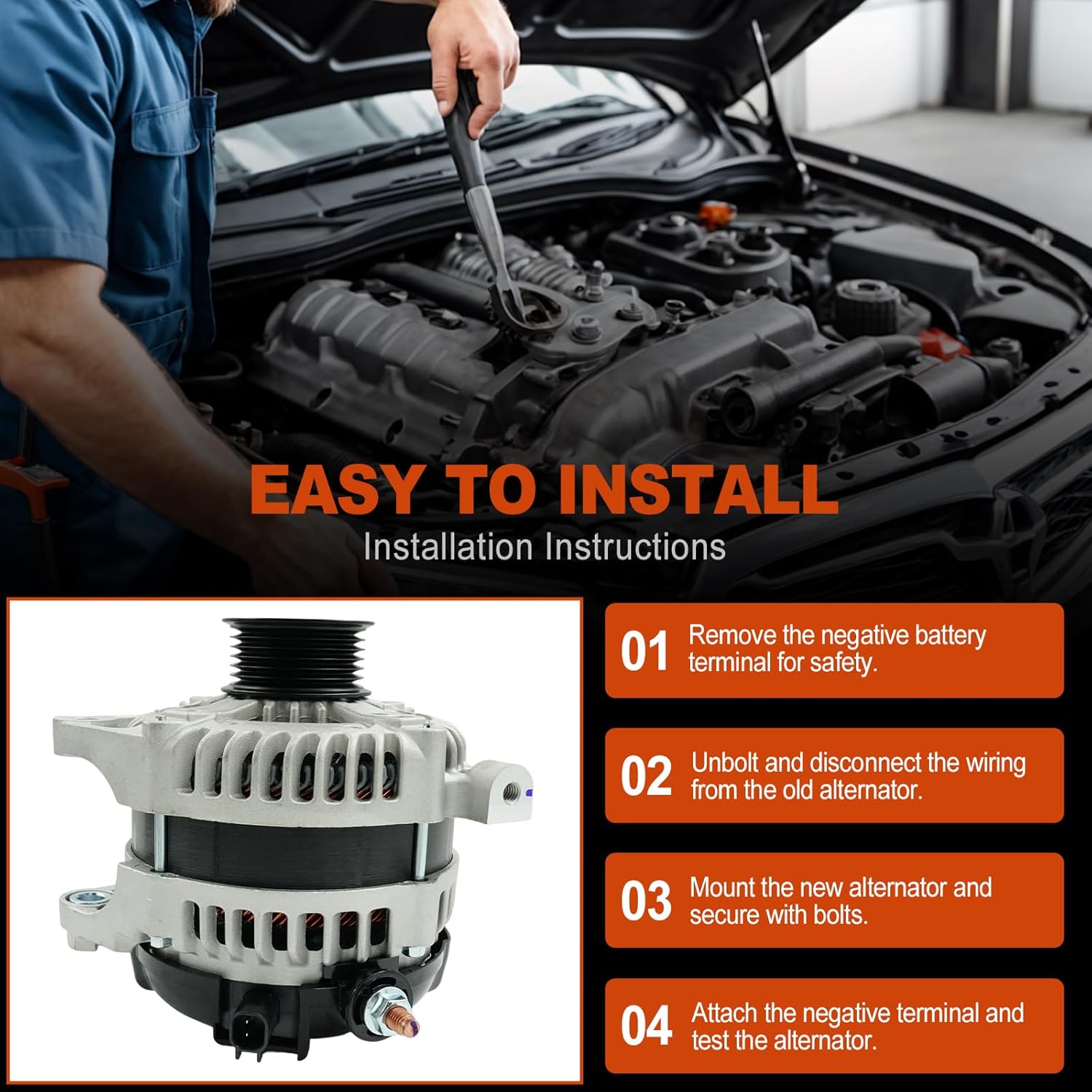 EASY TO INSTALL
Installation Instructions

01 Remove the negative battery terminal for safety.

02 Unbolt and disconnect the wiring from the old alternator.

03 Mount the new alternator and secure with bolts.

04 Attach the negative terminal and test the alternator.