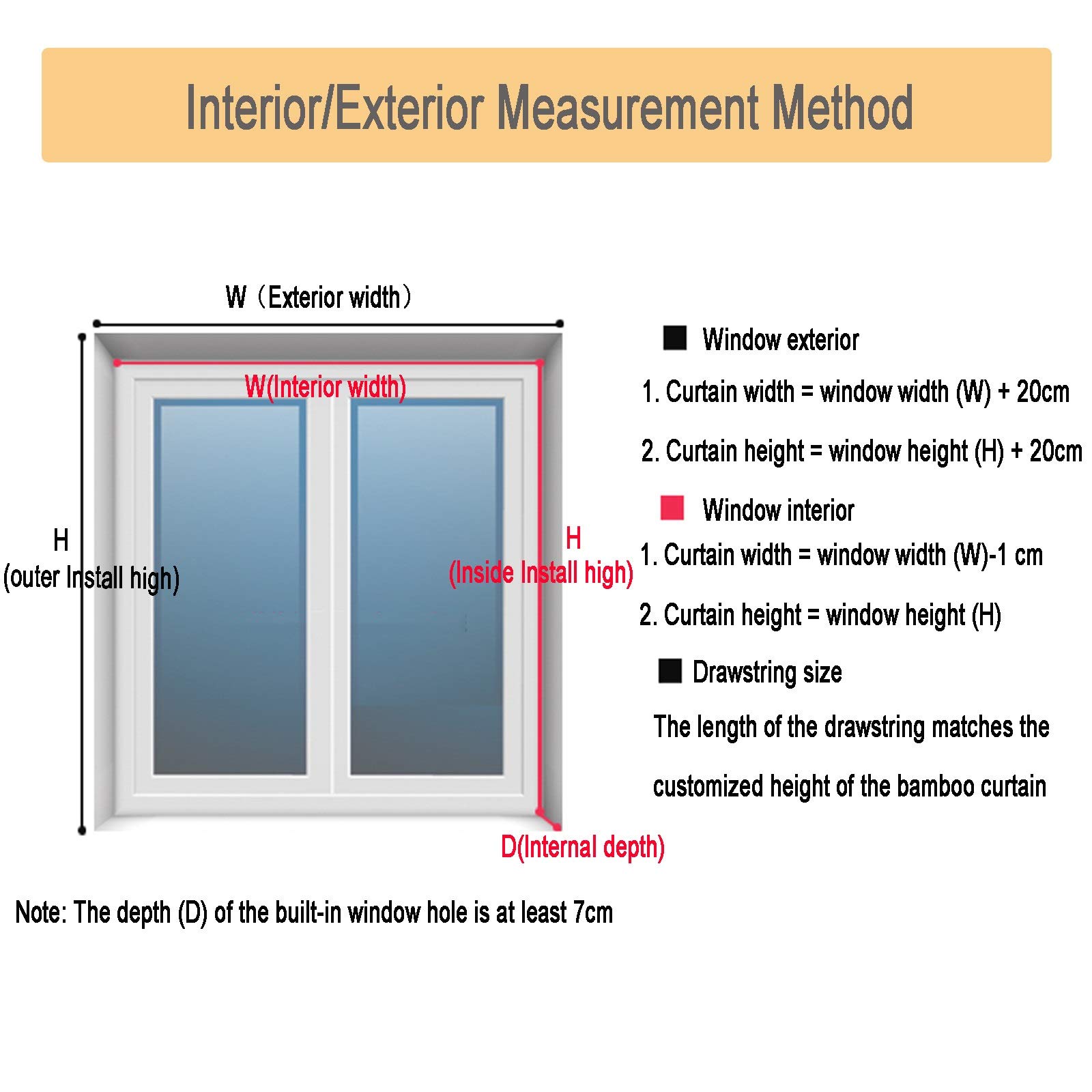 Interior/Exterior Measurement Method

W（Exterior width）

W(Interior width)

H
(outer Install high)

H
(Inside Install high)

D(Internal depth)

Window exterior

1. Curtain width = window width (W) + 20cm

2. Curtain height = window height (H) + 20cm

Window interior

1. Curtain width = window width (W)-1 cm

2. Curtain height = window height (H)

Drawstring size

The length of the drawstring matches the customized height of the bamboo curtain

Note: The depth (D) of the built-in window hole is at least 7cm