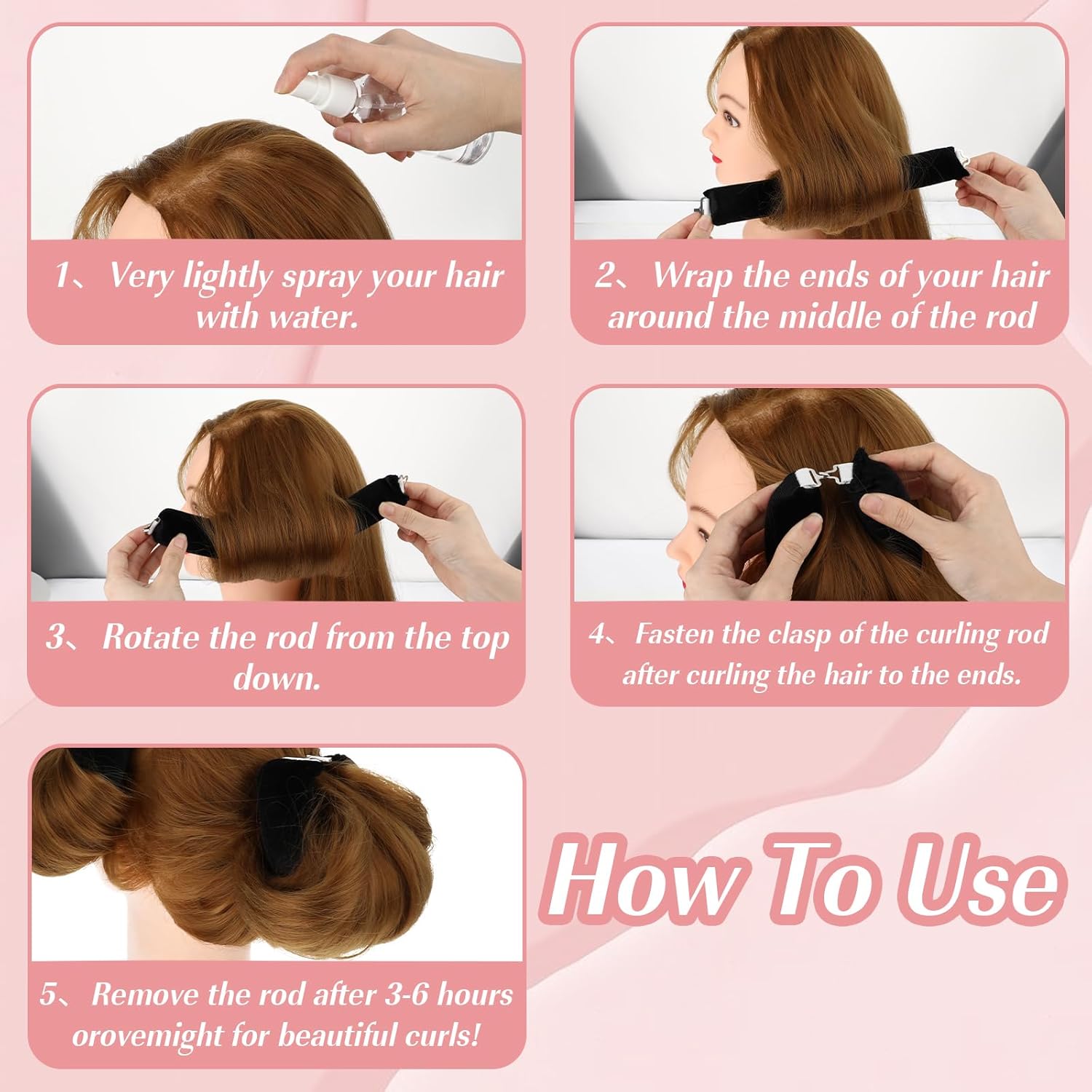 1、Very lightly spray your hair with water.

2、Wrap the ends of your hair around the middle of the rod

3、Rotate the rod from the top down.

4、Fasten the clasp of the curling rod after curling the hair to the ends.

5、Remove the rod after 3-6 hours orovemight for beautiful curls!

How To Use