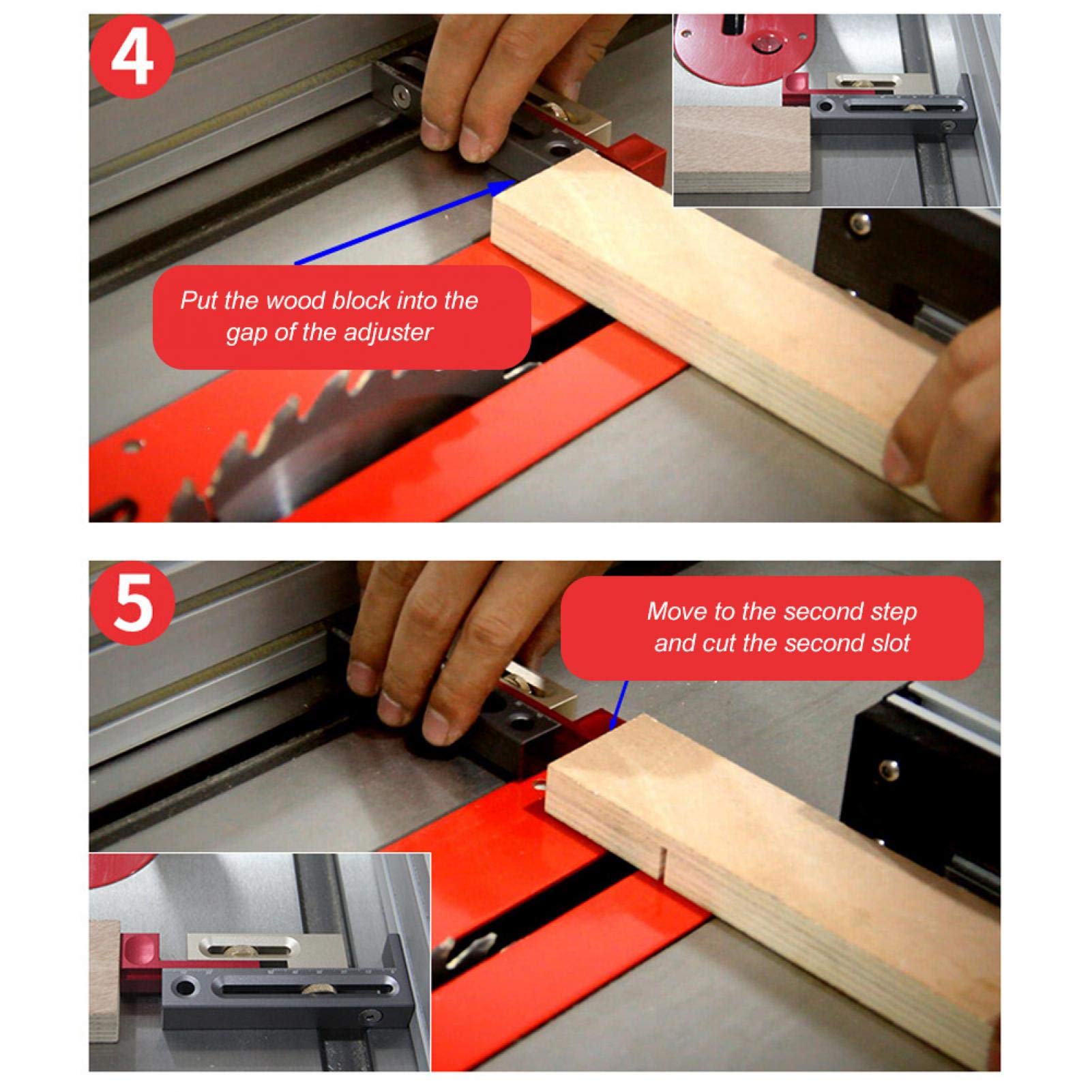 4

Put the wood block into the gap of the adjuster

5

Move to the second step and cut the second slot