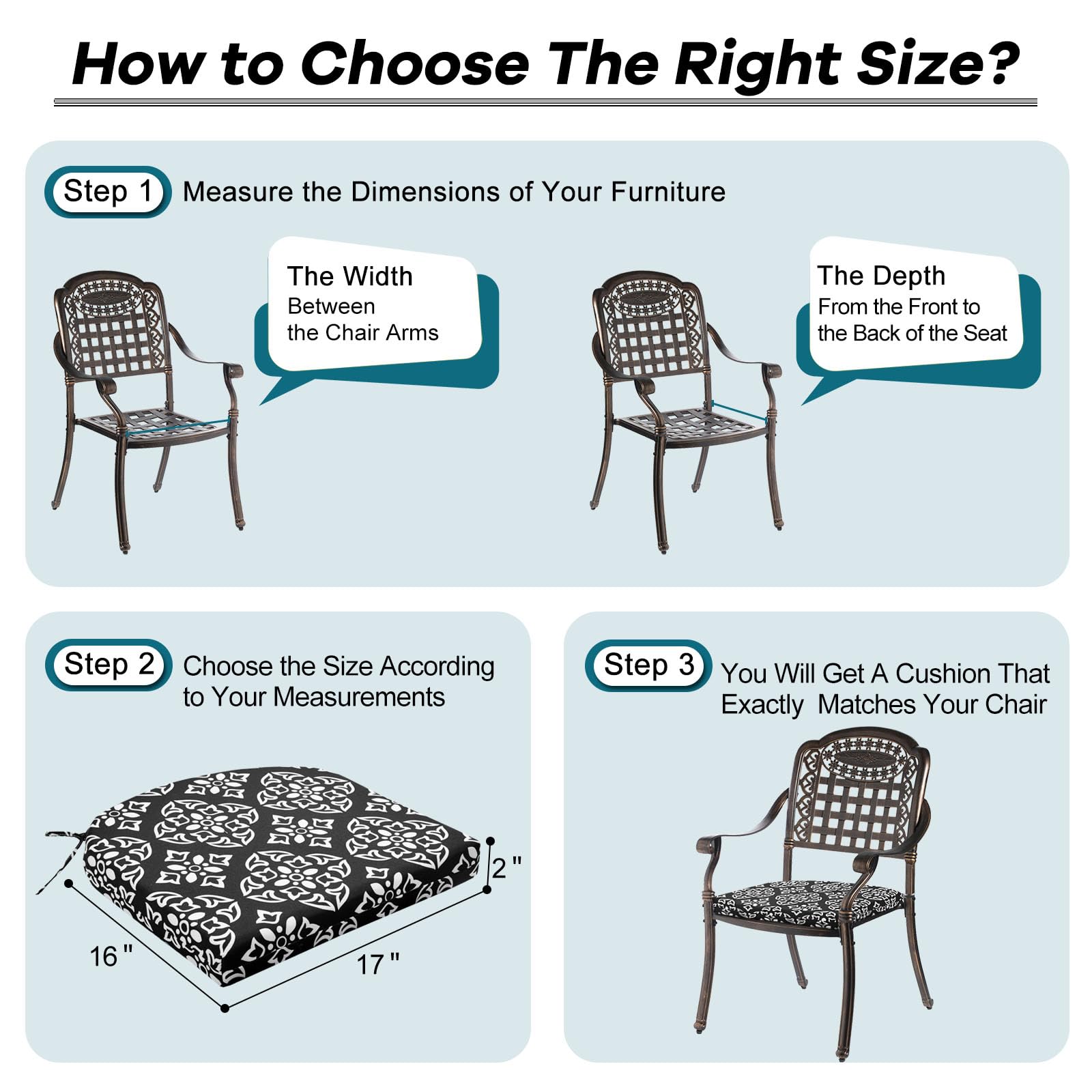 How to Choose The Right Size?

Step 1 Measure the Dimensions of Your Furniture

The Width
Between the Chair Arms

The Depth
From the Front to the Back of the Seat

Step 2 Choose the Size According to Your Measurements

2 "

16 "

17 "

Step 3 You Will Get A Cushion That Exactly Matches Your Chair