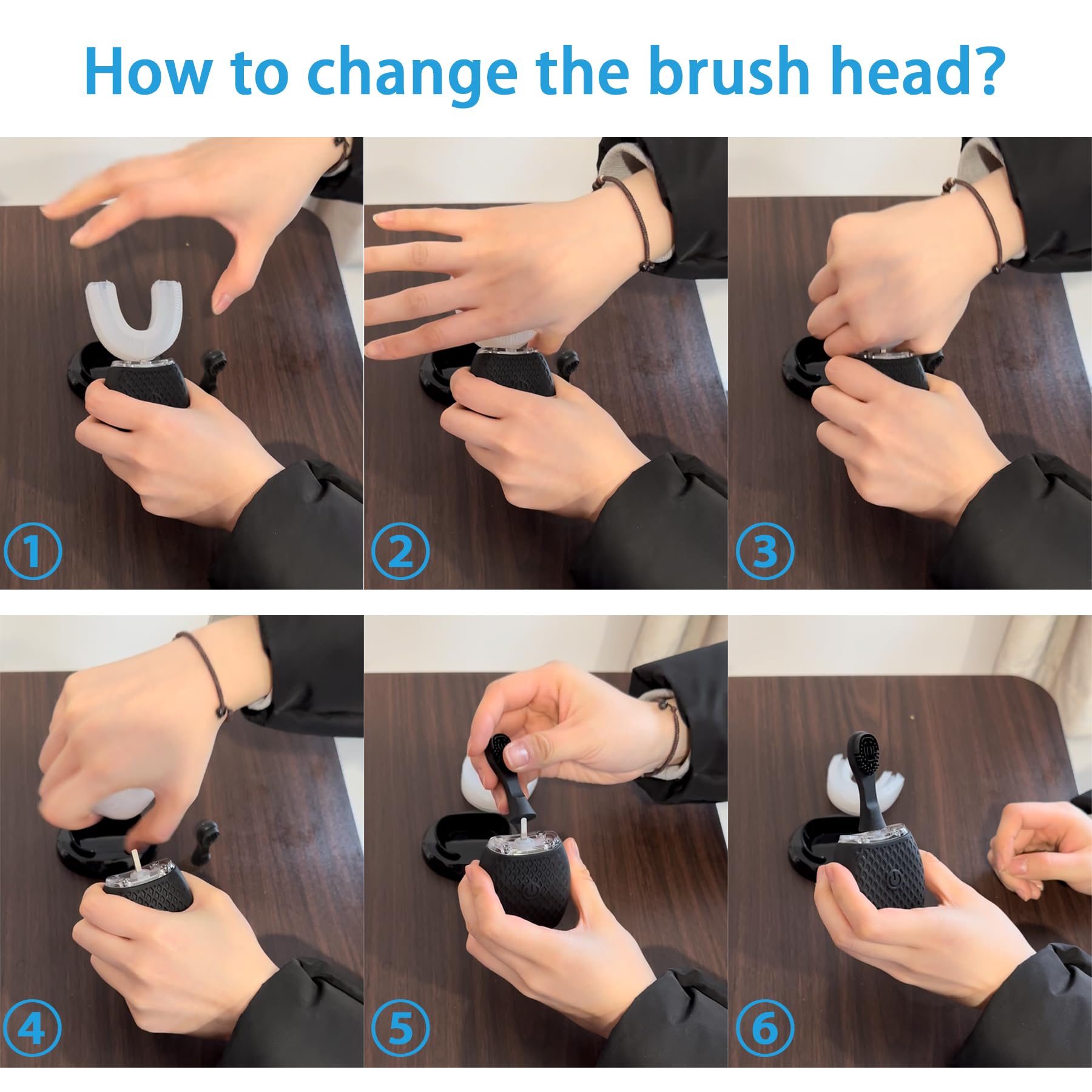 How to change the brush head?

①

②

③

④

⑤

⑥