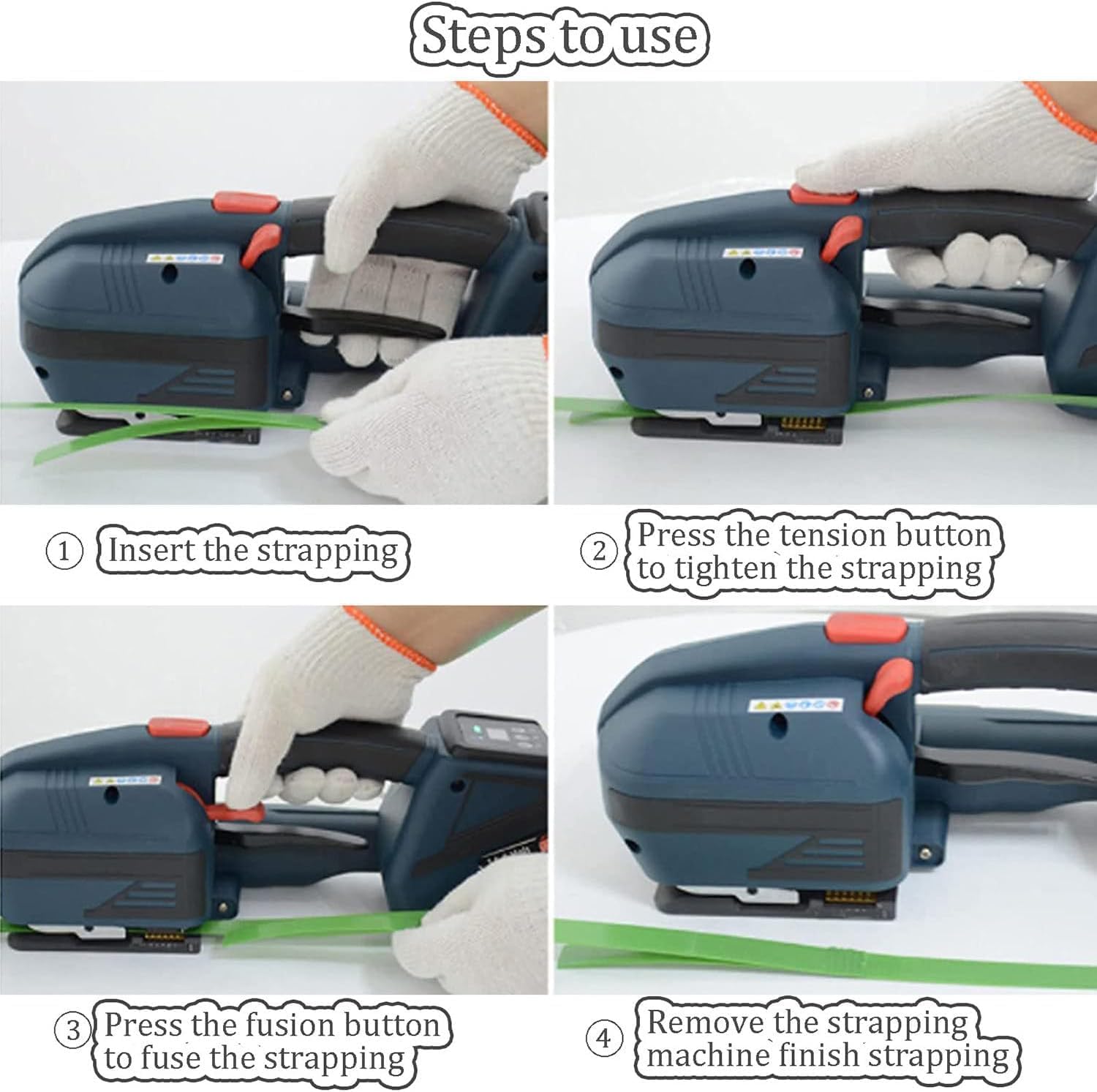 Steps to use

① Insert the strapping

② Press the tension button to tighten the strapping

③ Press the fusion button to fuse the strapping

④ Remove the strapping machine finish strapping