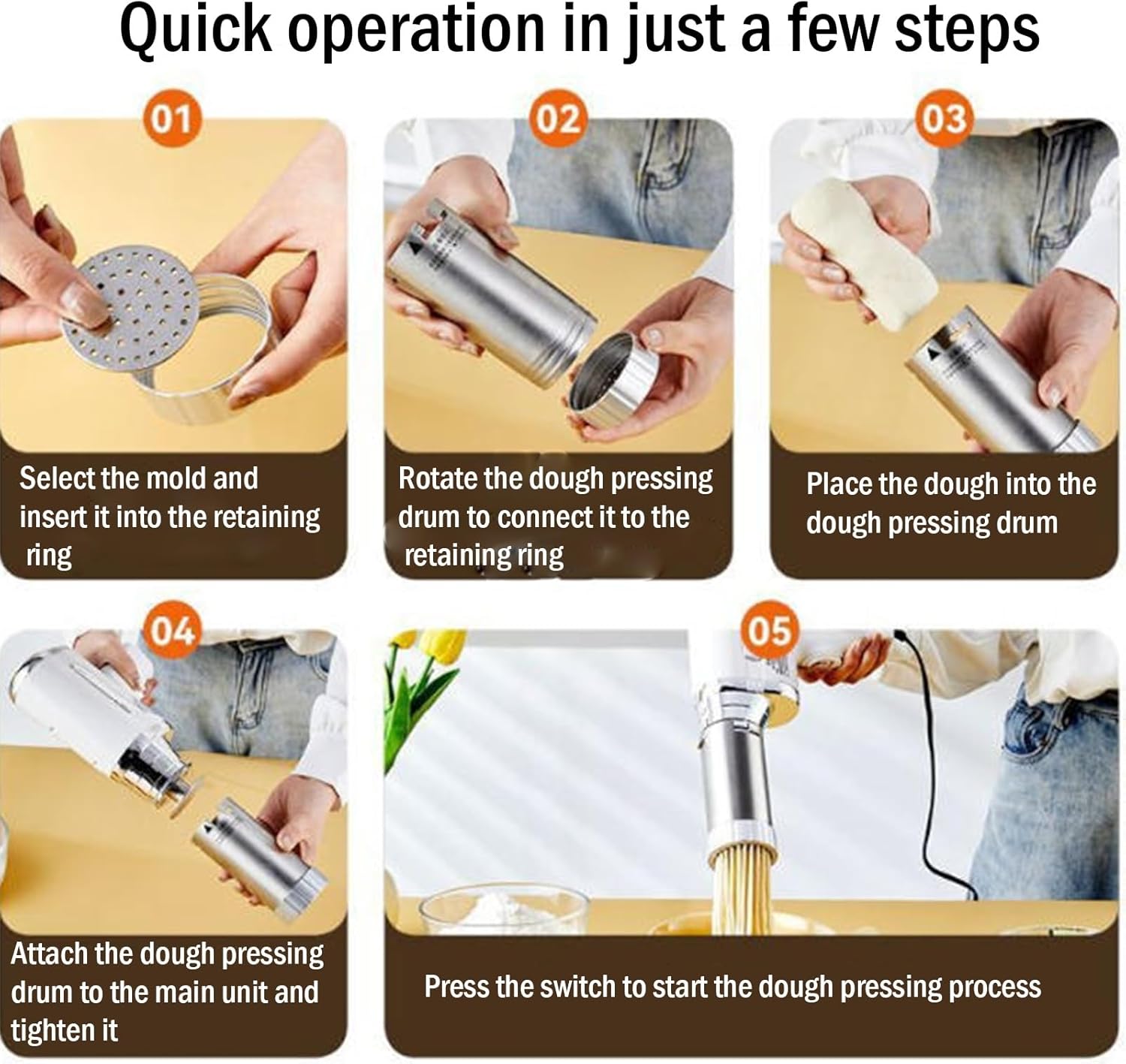 Quick operation in just a few steps

01

Select the mold and insert it into the retaining ring

02

Rotate the dough pressing drum to connect it to the retaining ring

03

Place the dough into the dough pressing drum

04

Attach the dough pressing drum to the main unit and tighten it

05

Press the switch to start the dough pressing process