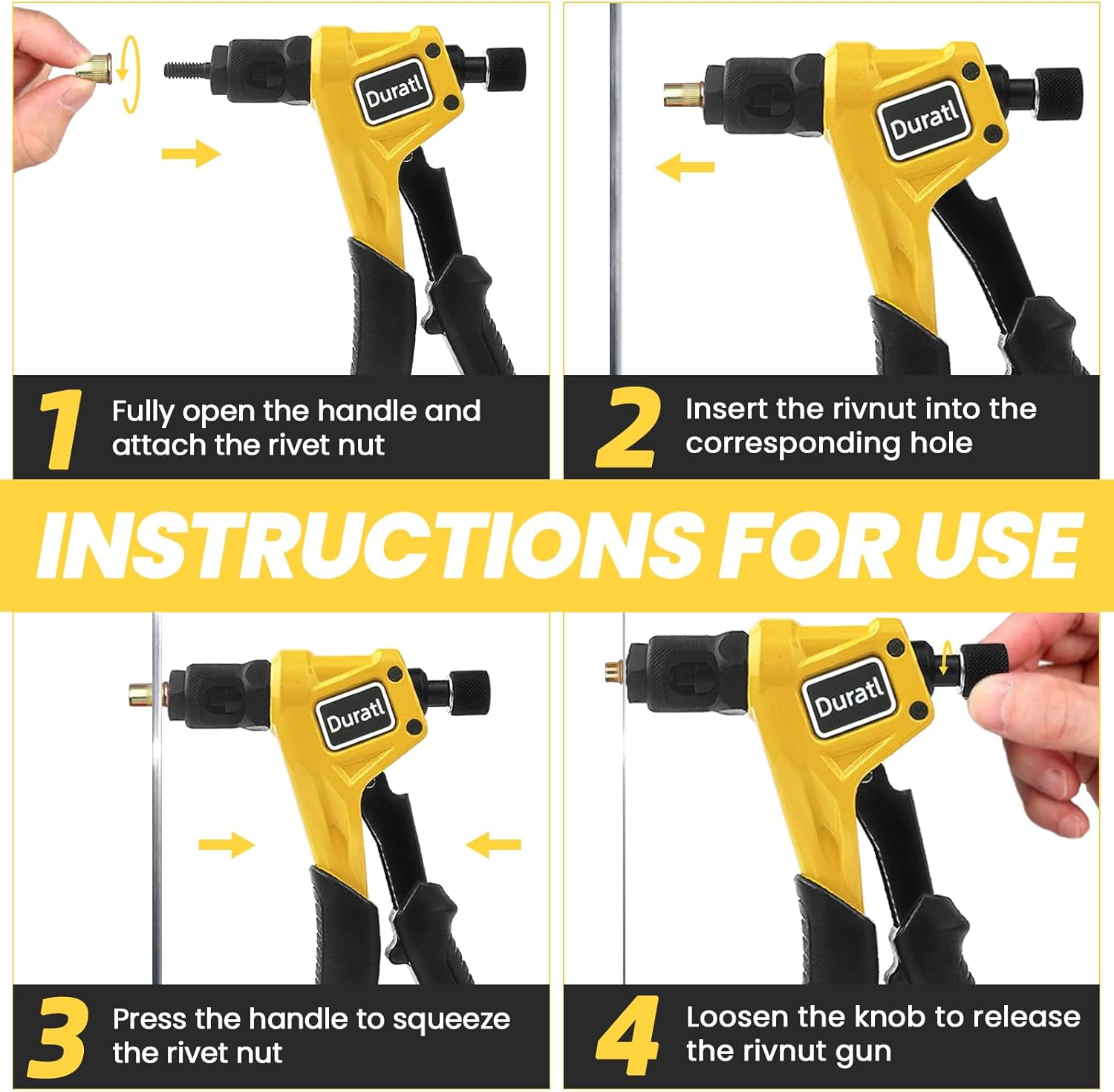 Duratl

1 Fully open the handle and attach the rivet nut

Duratl

2 Insert the rivnut into the corresponding hole

INSTRUCTIONS FOR USE

Duratl

3 Press the handle to squeeze the rivet nut

Duratl

4 Loosen the knob to release the rivnut gun