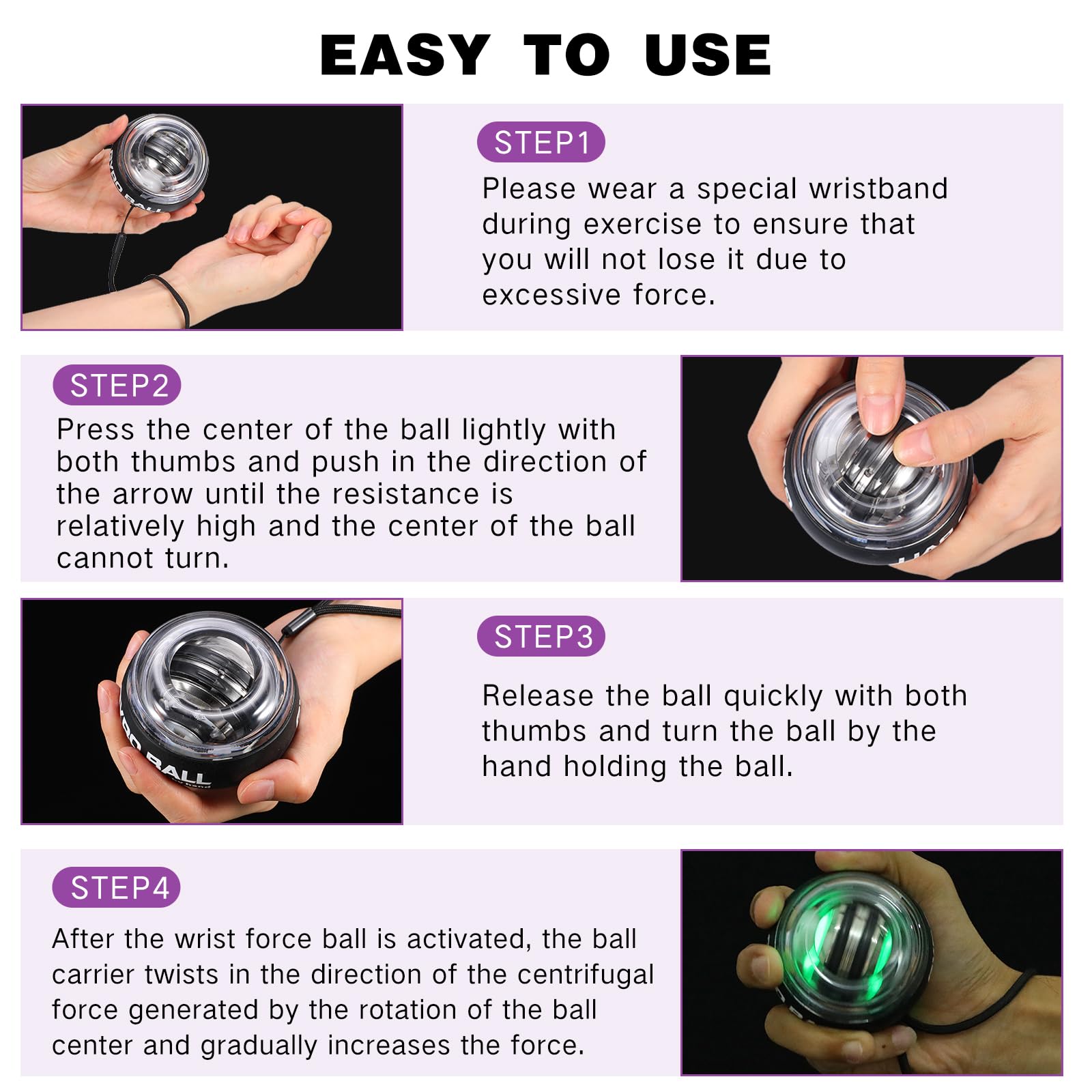 EASY TO USE

STEP1

Please wear a special wristband during exercise to ensure that you will not lose it due to excessive force.

STEP2

Press the center of the ball lightly with both thumbs and push in the direction of the arrow until the resistance is relatively high and the center of the ball cannot turn.

STEP3

Release the ball quickly with both thumbs and turn the ball by the hand holding the ball.

STEP4

After the wrist force ball is activated, the ball carrier twists in the direction of the centrifugal force generated by the rotation of the ball center and gradually increases the force.