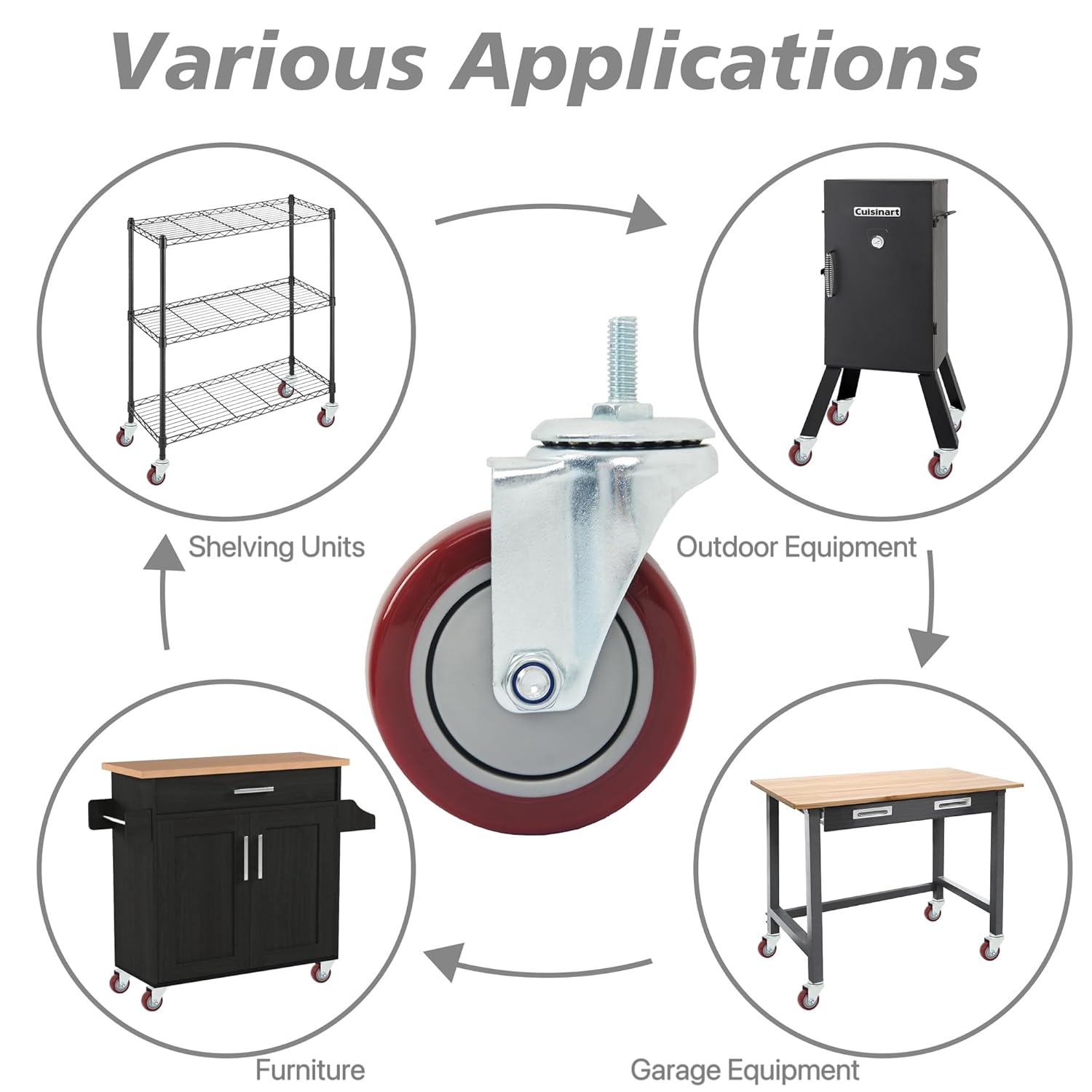 Various Applications

Cuisinart

Shelving Units

Outdoor Equipment

Furniture

Garage Equipment