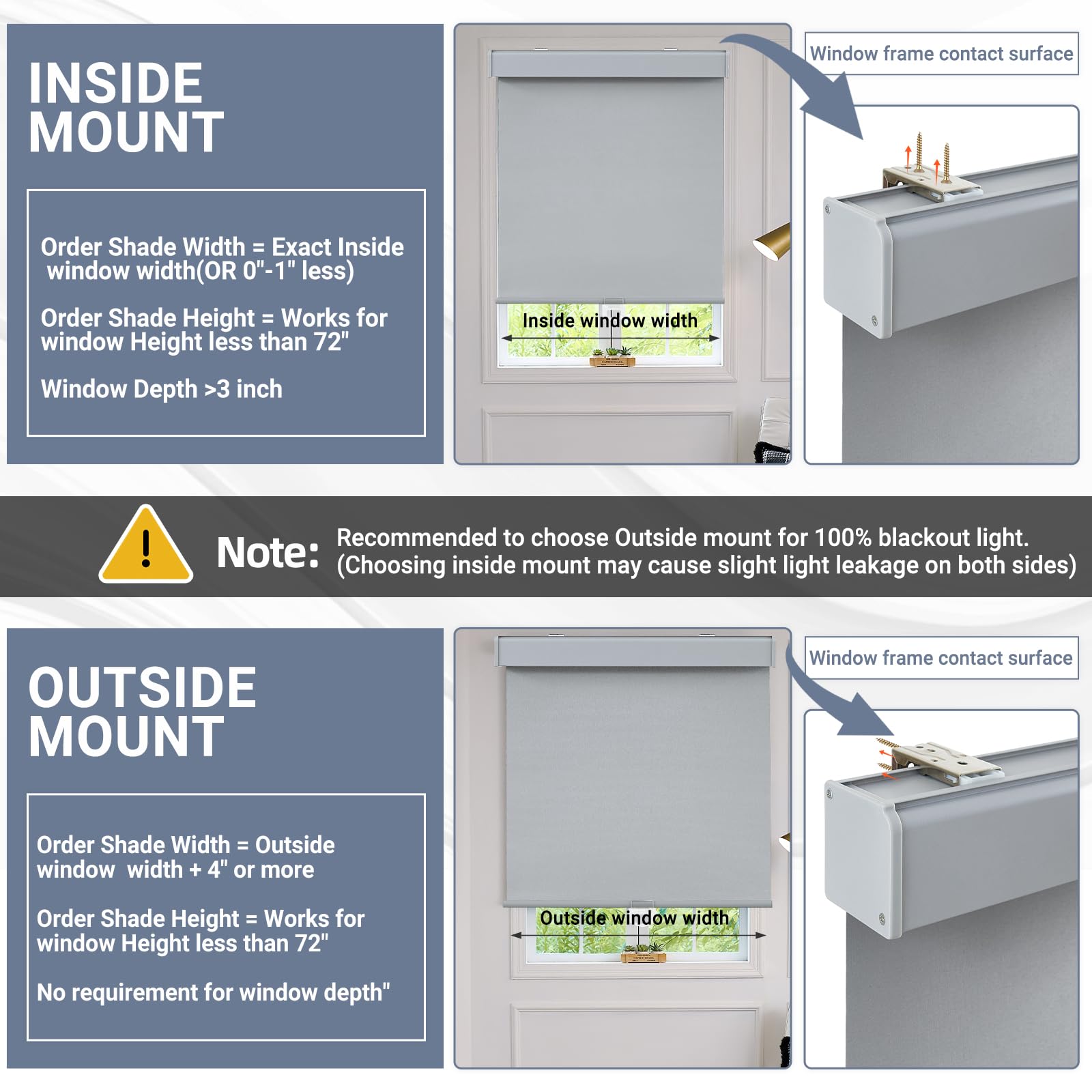 INSIDE MOUNT

Order Shade Width = Exact Inside window width(OR 0"-1" less)

Order Shade Height = Works for window Height less than 72"

Window Depth >3 inch

Inside window width

Window frame contact surface

Note: Recommended to choose Outside mount for 100% blackout light. (Choosing inside mount may cause slight light leakage on both sides)

OUTSIDE MOUNT

Order Shade Width = Outside window width + 4" or more

Order Shade Height = Works for window Height less than 72"

No requirement for window depth"

Outside window width

Window frame contact surface