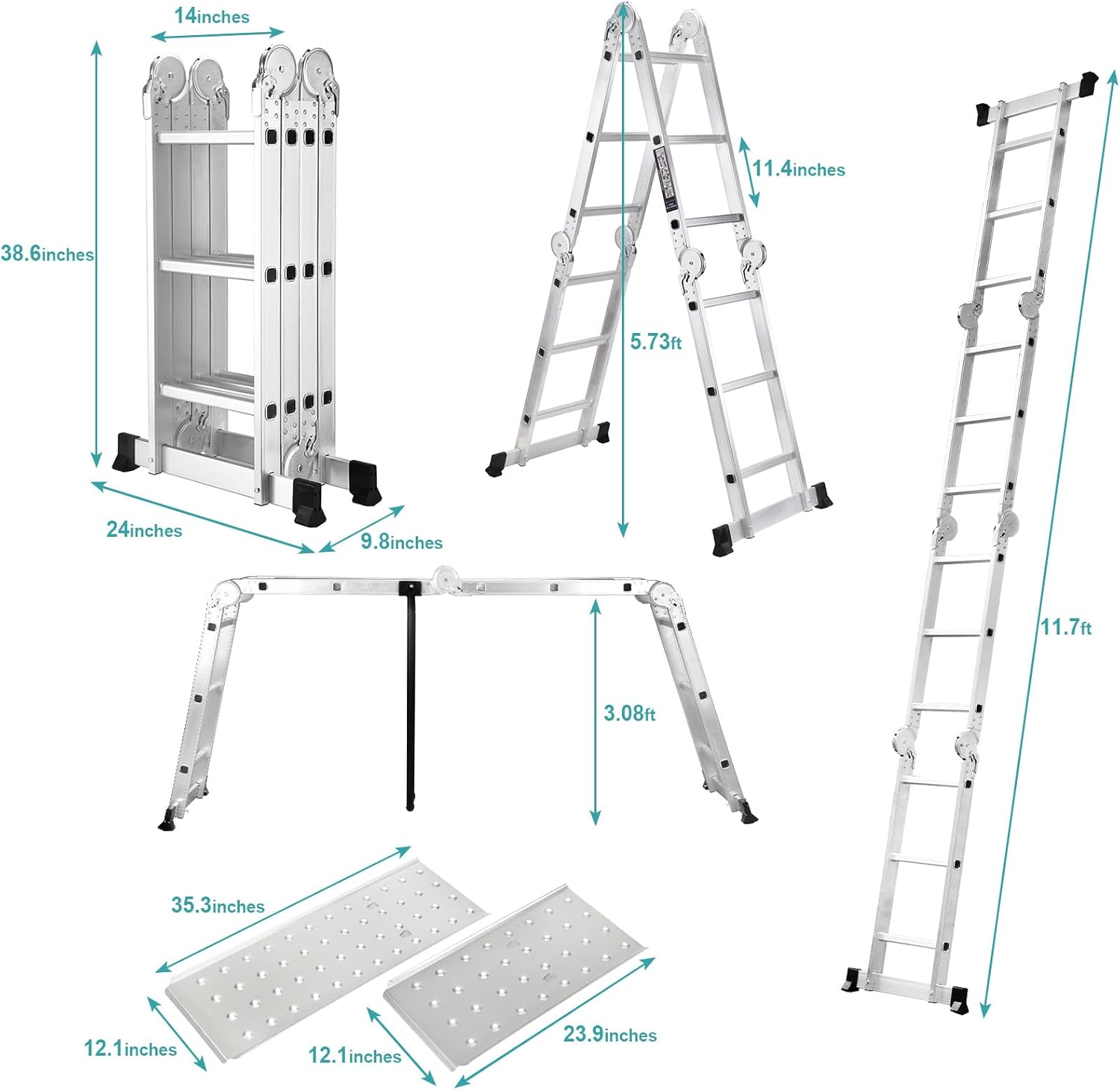 14inches

38.6inches

24inches

9.8inches

11.4inches

5.73ft

11.7ft

3.08ft

35.3inches

12.1inches

12.1inches

23.9inches