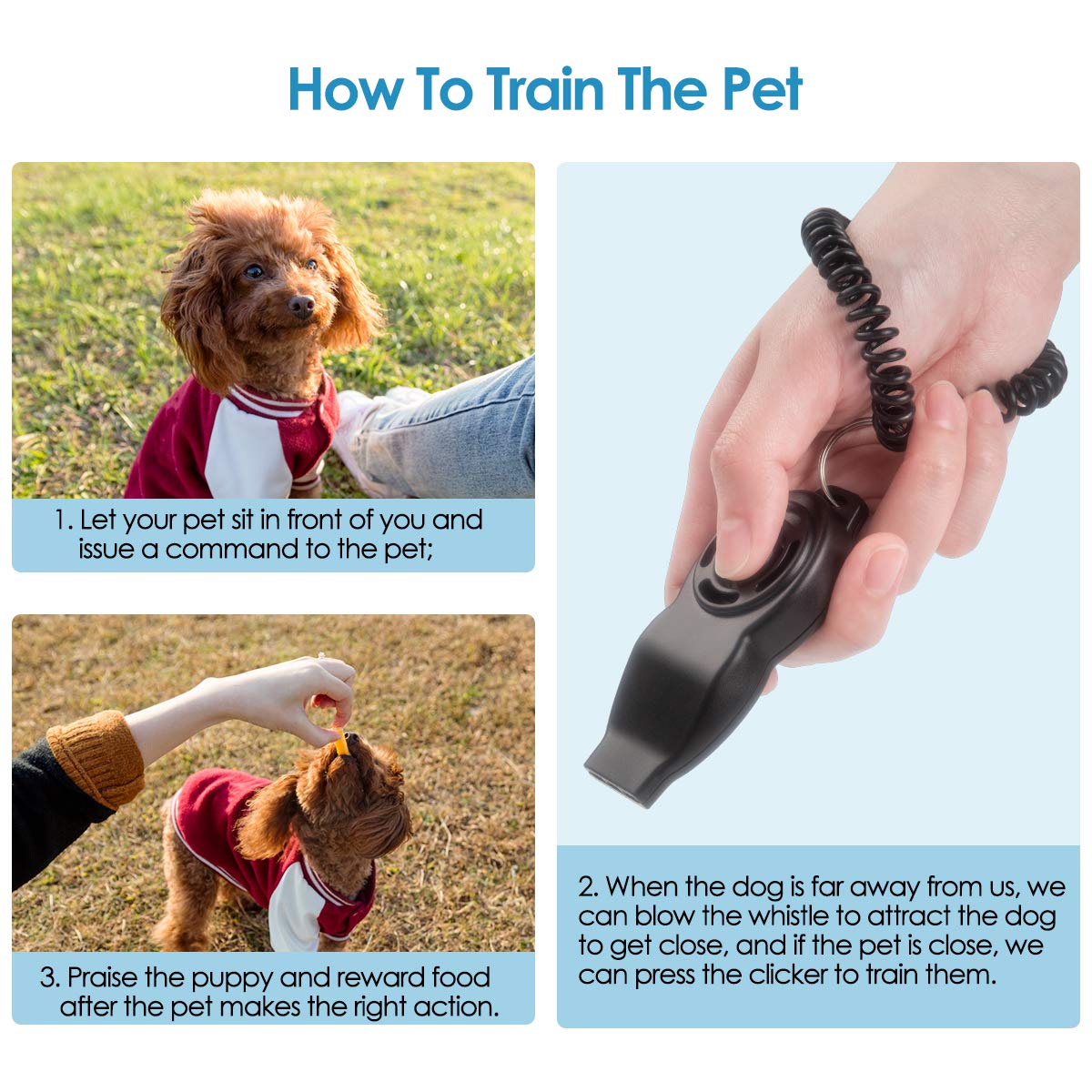 How To Train The Pet

1. Let your pet sit in front of you and issue a command to the pet;

3. Praise the puppy and reward food after the pet makes the right action.

2. When the dog is far away from us, we can blow the whistle to attract the dog to get close, and if the pet is close, we can press the clicker to train them.