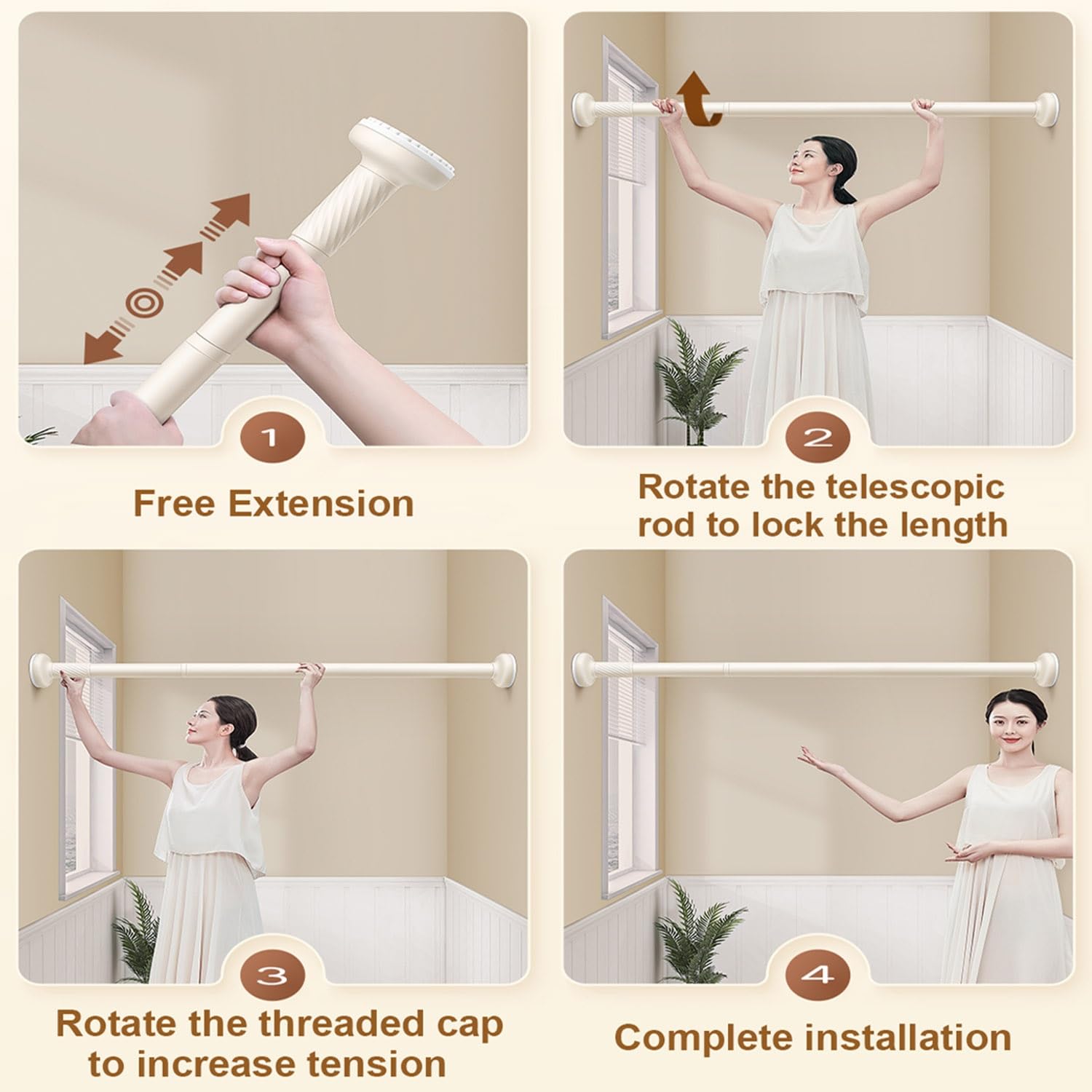 1
Free Extension

2
Rotate the telescopic rod to lock the length

3
Rotate the threaded cap to increase tension

4
Complete installation