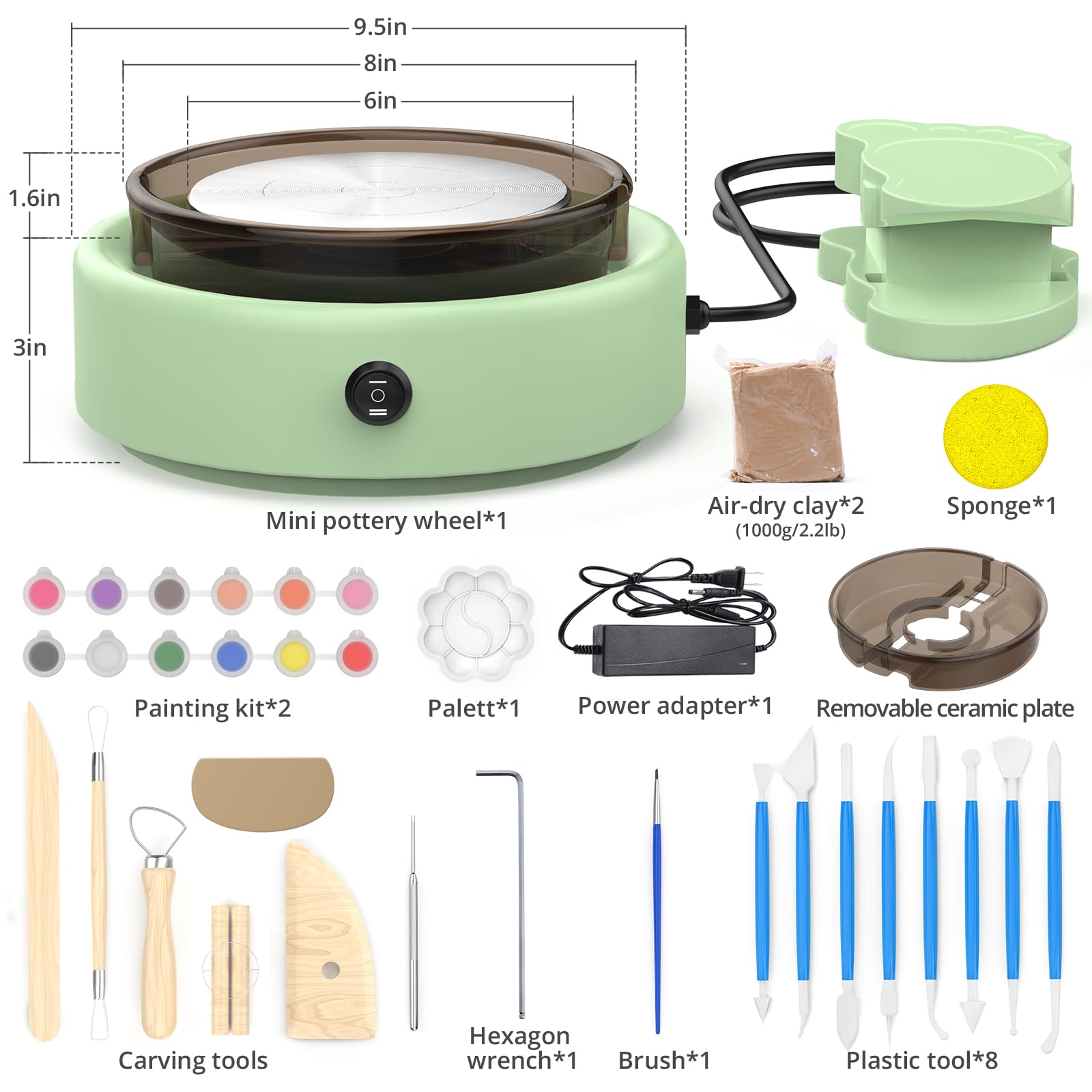 9.5in
8in
6in
1.6in
3in

Mini pottery wheel*1

Air-dry clay*2
(1000g/2.2lb)

Sponge*1

Painting kit*2

Palett*1

Power adapter*1

Removable ceramic plate

Carving tools

Hexagon wrench*1

Brush*1

Plastic tool*8