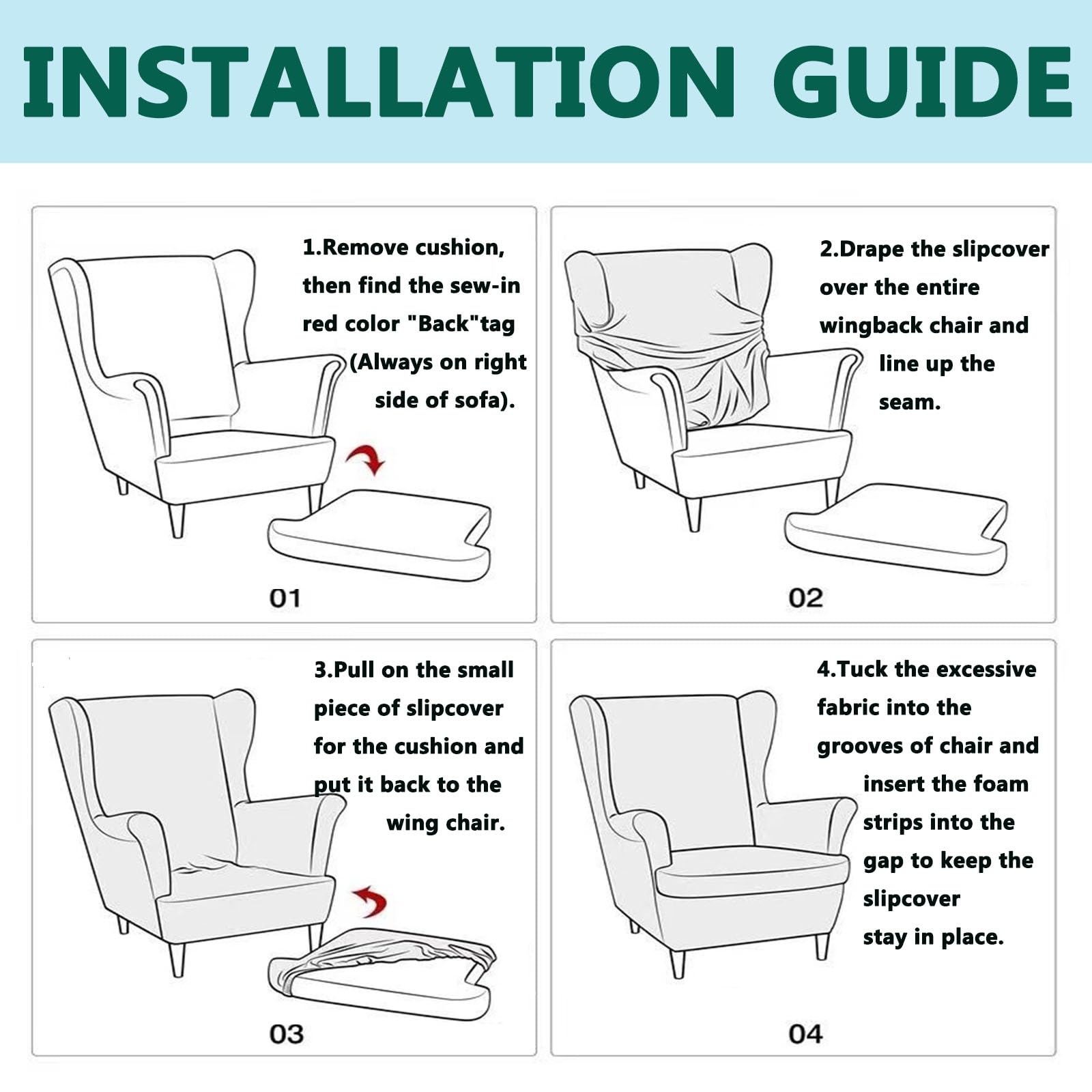 INSTALLATION GUIDE

1.Remove cushion, then find the sew-in red color "Back"tag (Always on right side of sofa).

01

2.Drape the slipcover over the entire wingback chair and line up the seam.

02

3.Pull on the small piece of slipcover for the cushion and put it back to the wing chair.

03

4.Tuck the excessive fabric into the grooves of chair and insert the foam strips into the gap to keep the slipcover stay in place.

04