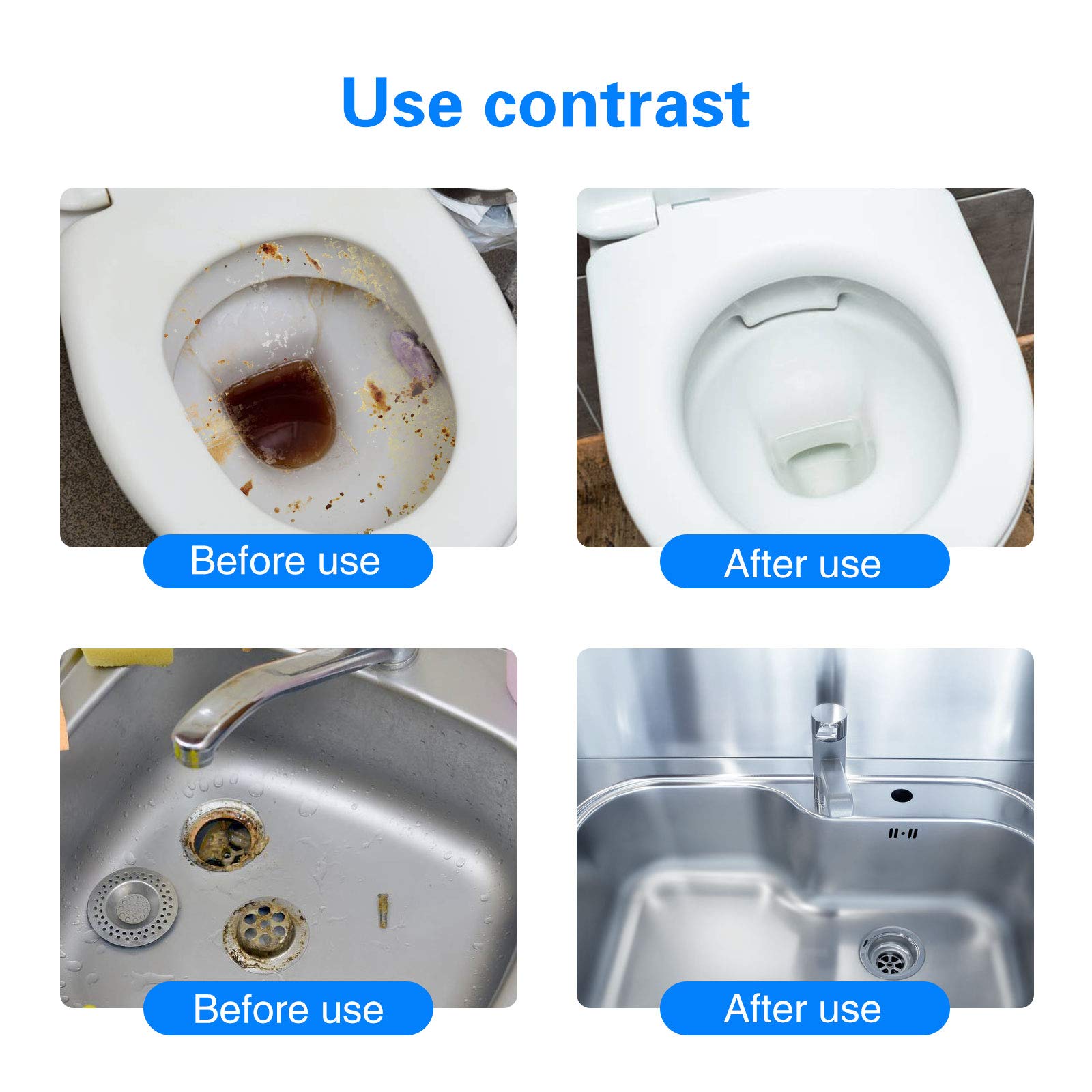 Use contrast

Before use

After use

Before use

After use