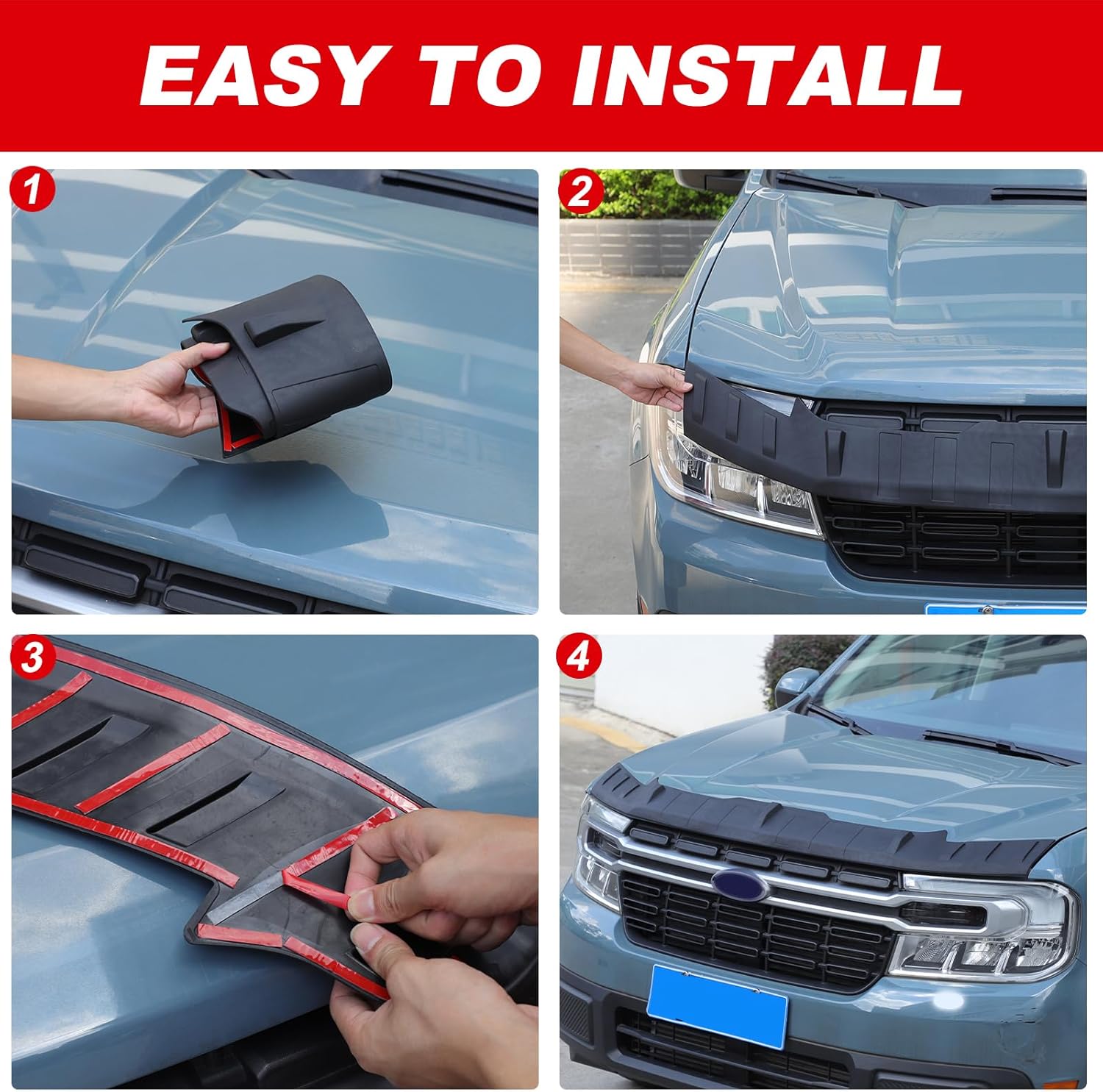 EASY TO INSTALL

1

2

3

4