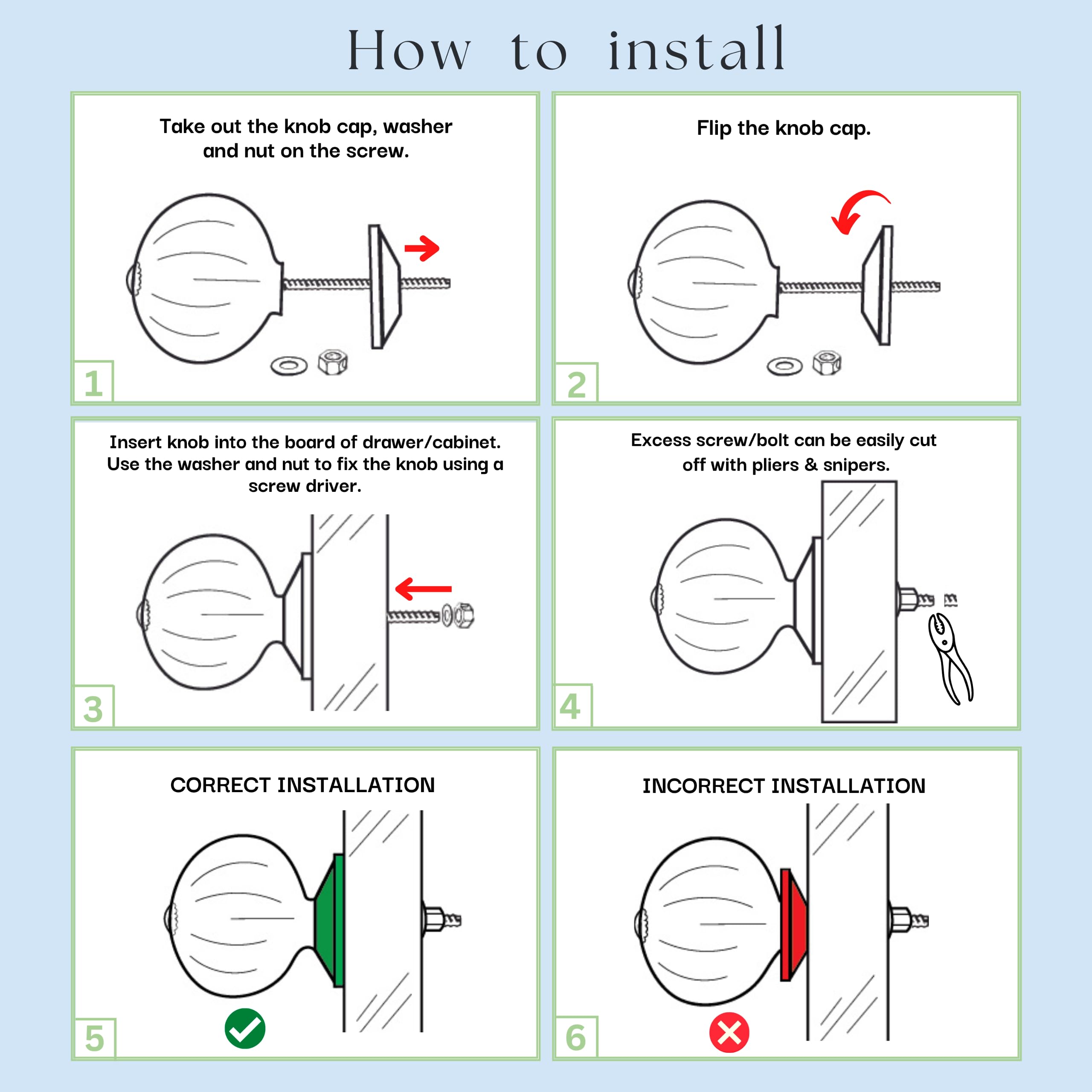 How to install

Take out the knob cap, washer and nut on the screw.

1

Flip the knob cap.

2

Insert knob into the board of drawer/cabinet. Use the washer and nut to fix the knob using a screw driver.

3

Excess screw/bolt can be easily cut off with pliers & snipers.

4

CORRECT INSTALLATION

5

INCORRECT INSTALLATION

6