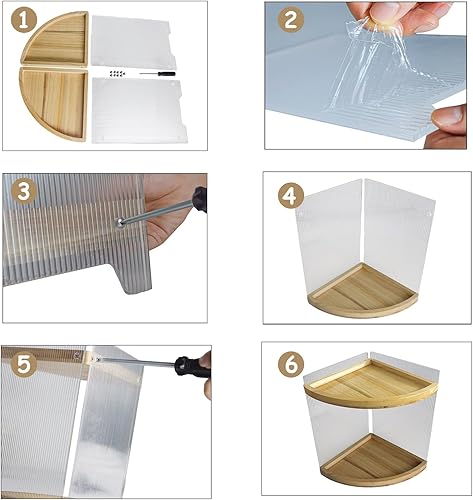 1
2
3
4
5
6