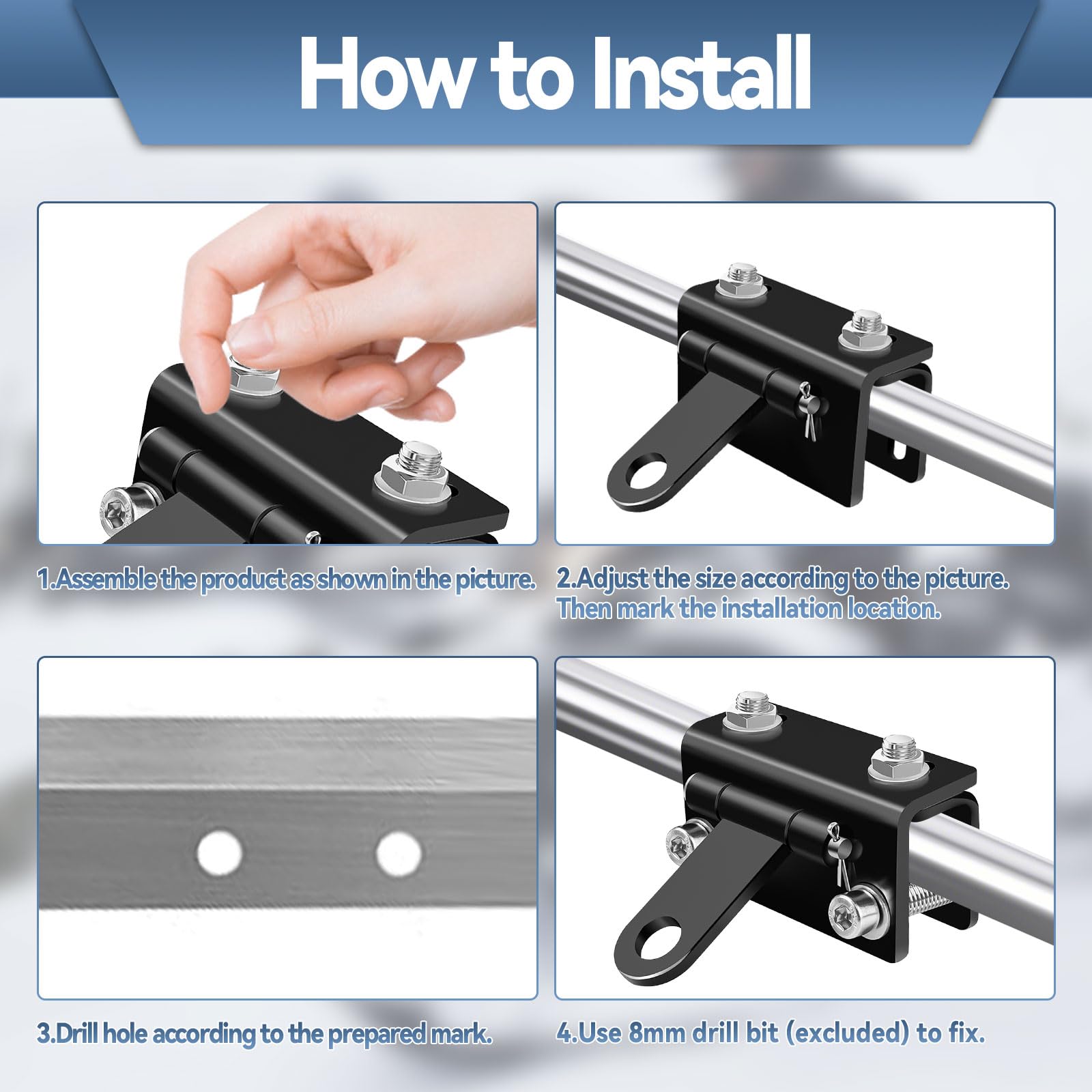 How to Install

1.Assemble the product as shown in the picture.

2.Adjust the size according to the picture. Then mark the installation location.

3.Drill hole according to the prepared mark.

4.Use 8mm drill bit (excluded) to fix.