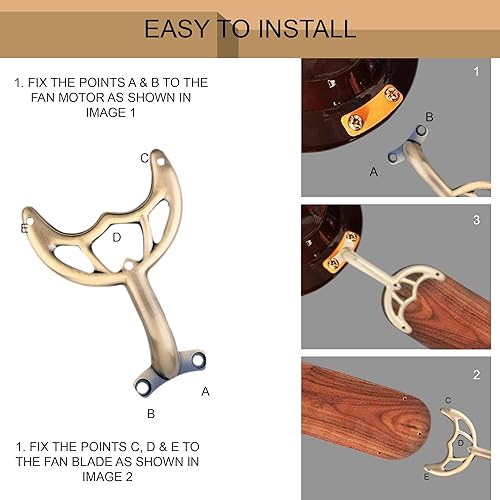 EASY TO INSTALL

1. FIX THE POINTS A & B TO THE FAN MOTOR AS SHOWN IN IMAGE 1

C
E
D
A
B

1. FIX THE POINTS C, D & E TO THE FAN BLADE AS SHOWN IN IMAGE 2

1
B
A

3

2
C
D
E