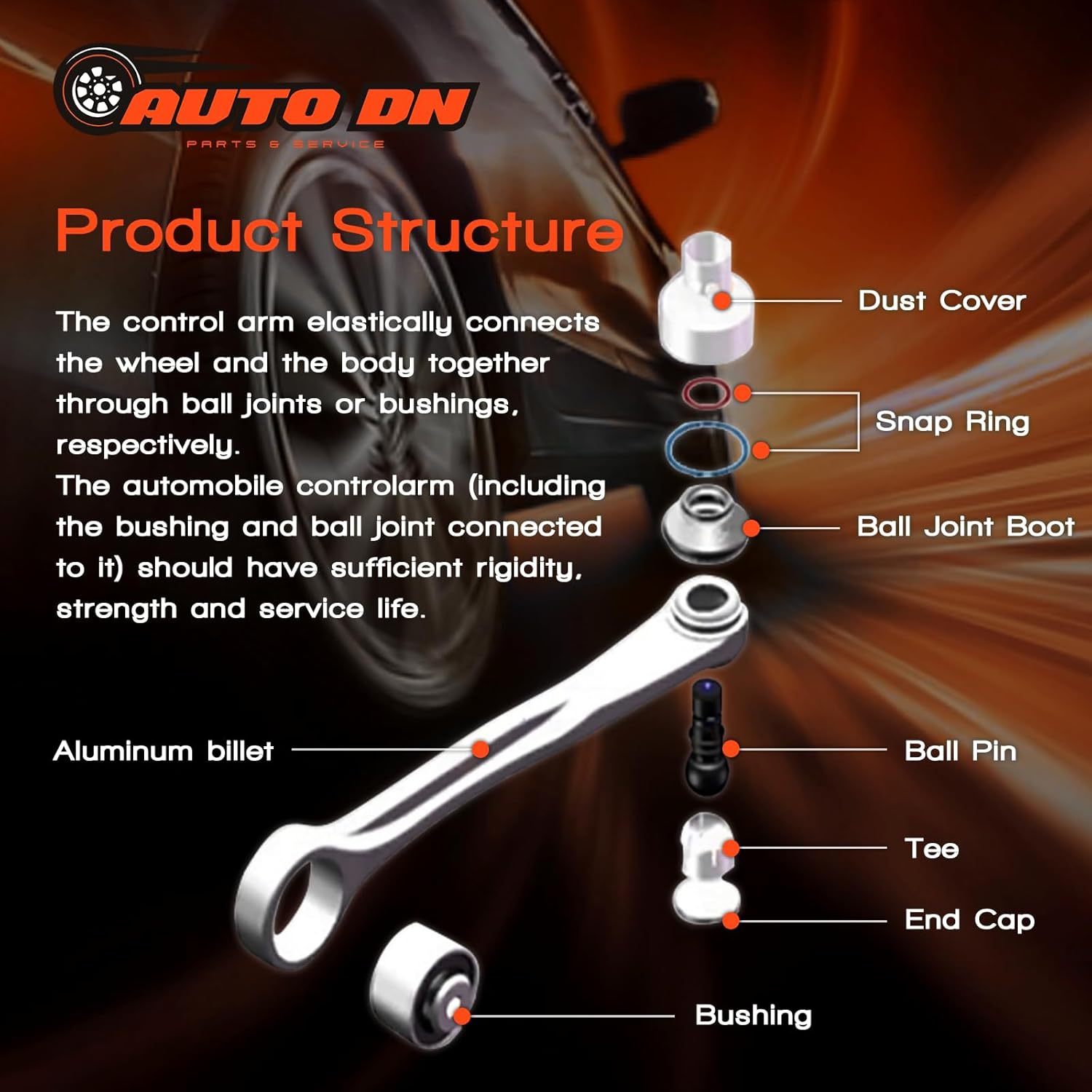 AUTO DN
PARTS & SERVICE

Product Structure

The control arm elastically connects the wheel and the body together through ball joints or bushings, respectively.
The automobile controlarm (including the bushing and ball joint connected to it) should have sufficient rigidity, strength and service life.

Dust Cover

Snap Ring

Ball Joint Boot

Aluminum billet

Ball Pin

Tee

End Cap

Bushing