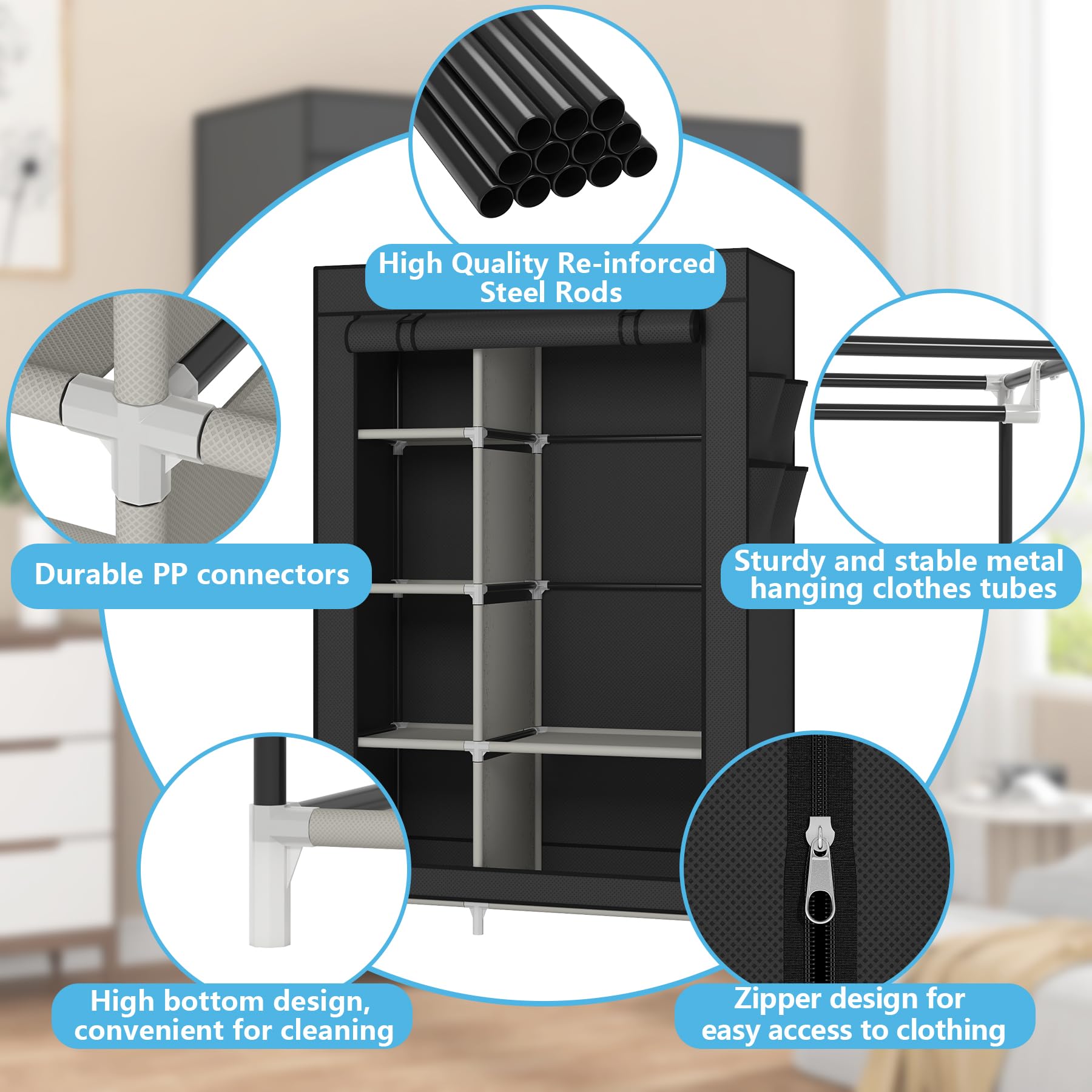 High Quality Re-inforced Steel Rods

Durable PP connectors

Sturdy and stable metal hanging clothes tubes

High bottom design, convenient for cleaning

Zipper design for easy access to clothing