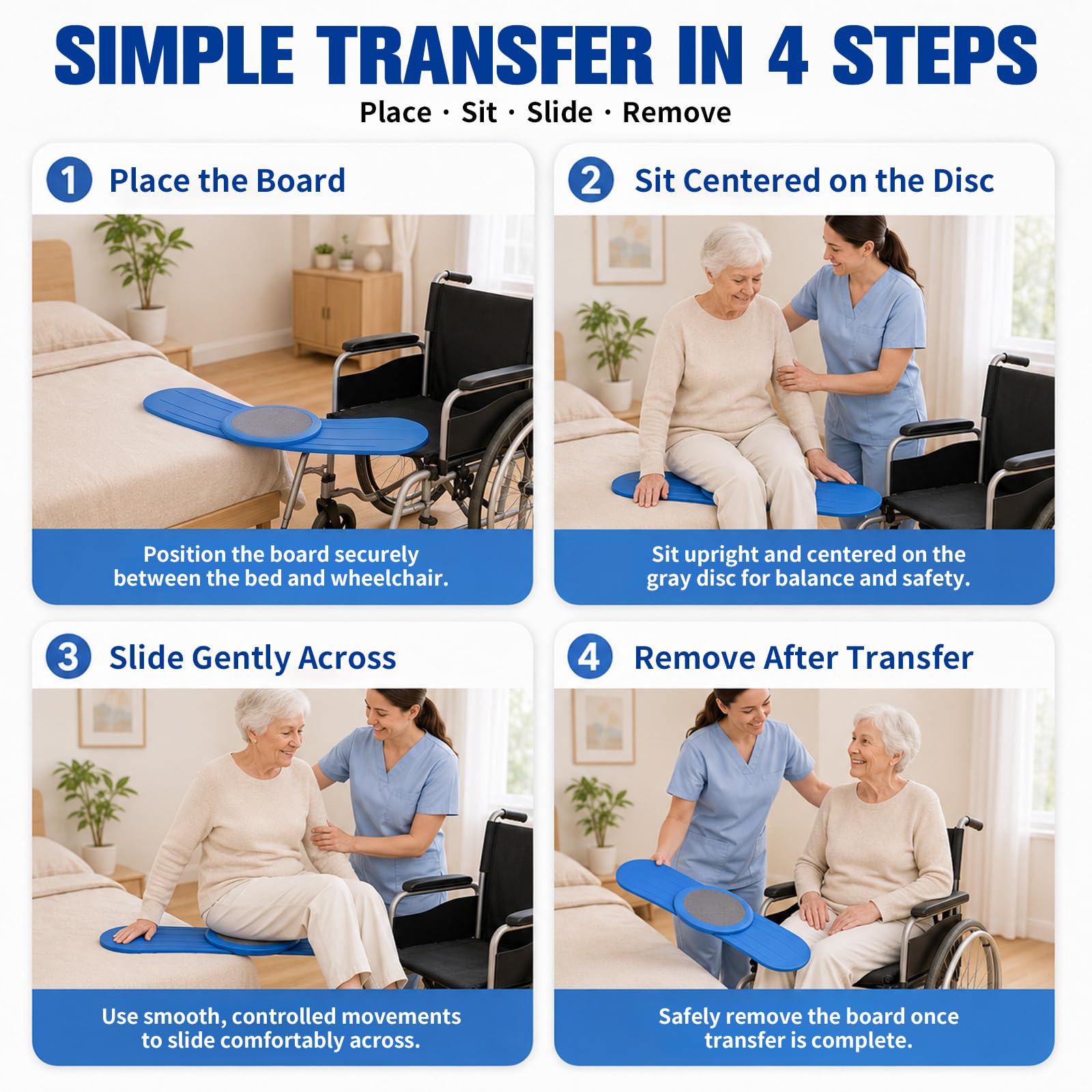 SIMPLE TRANSFER IN 4 STEPS

Place · Sit · Slide · Remove

1 Place the Board

Position the board securely between the bed and wheelchair.

2 Sit Centered on the Disc

Sit upright and centered on the gray disc for balance and safety.

3 Slide Gently Across

Use smooth, controlled movements to slide comfortably across.

4 Remove After Transfer

Safely remove the board once transfer is complete.