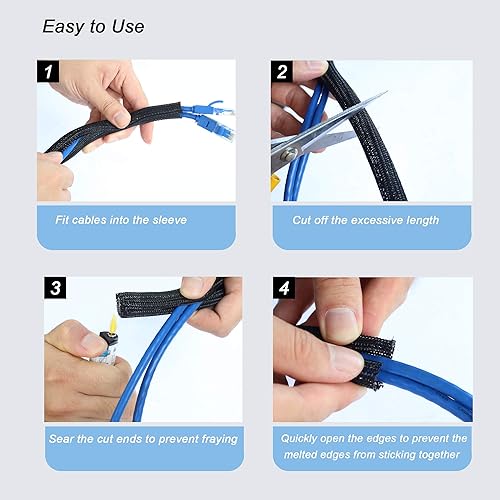 Easy to Use

1

Fit cables into the sleeve

2

Cut off the excessive length

3

Sear the cut ends to prevent fraying

4

Quickly open the edges to prevent the melted edges from sticking together