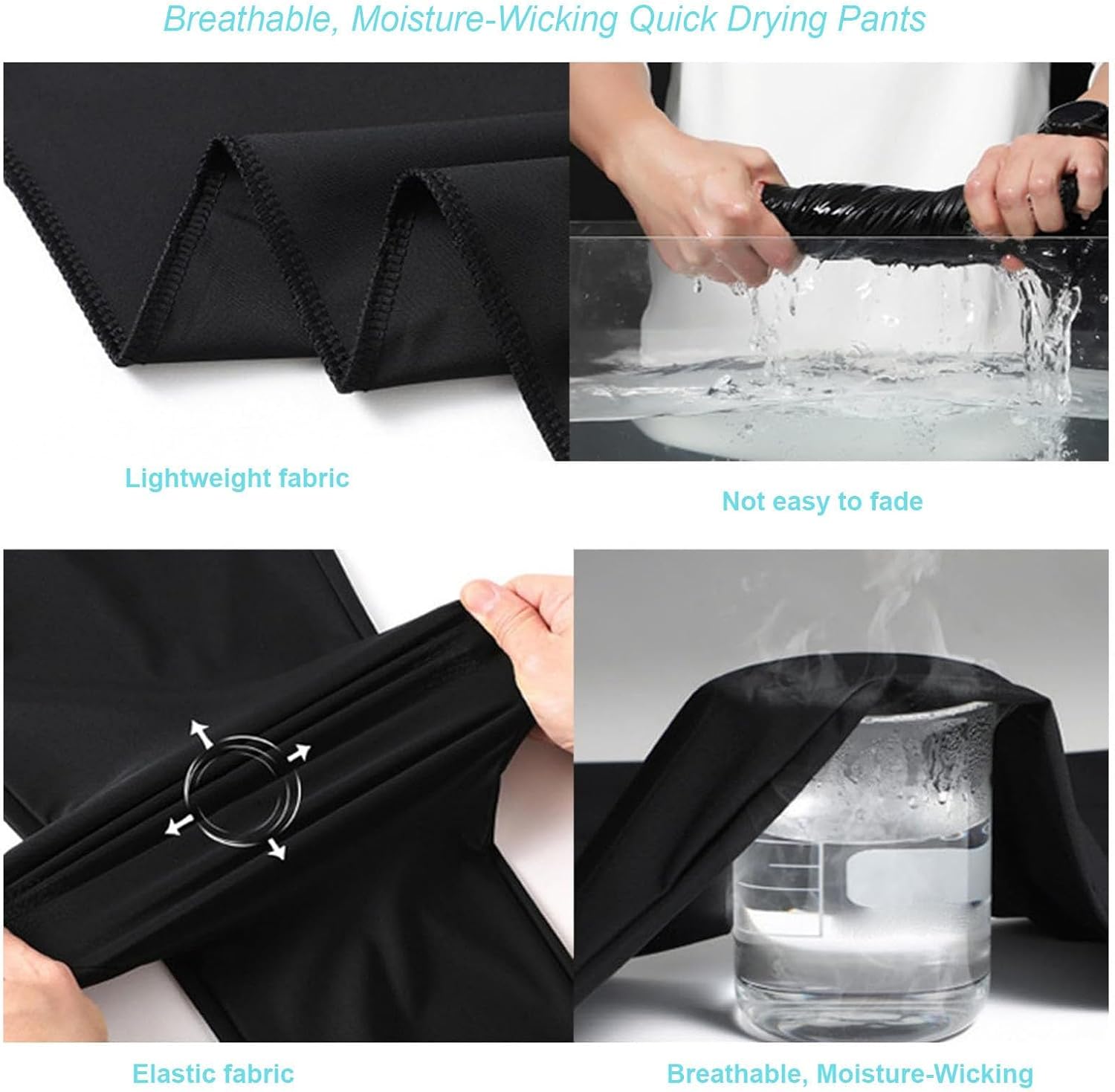 Breathable, Moisture-Wicking Quick Drying Pants

Lightweight fabric

Not easy to fade

Elastic fabric

Breathable, Moisture-Wicking