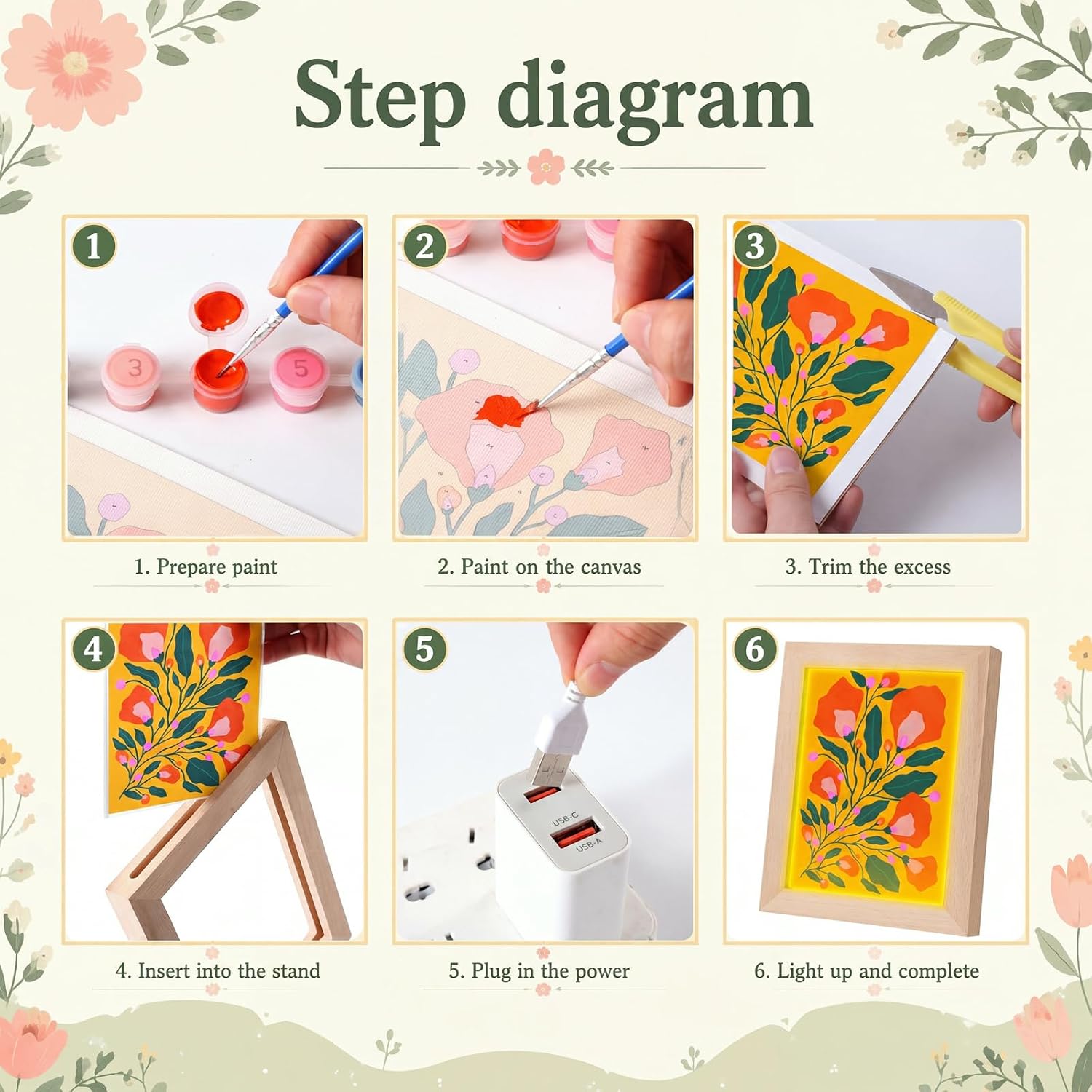 Step diagram

1
3
5
1. Prepare paint

2
2. Paint on the canvas

3
3. Trim the excess

4
4. Insert into the stand

5
USB-C
USB-A
5. Plug in the power

6
6. Light up and complete