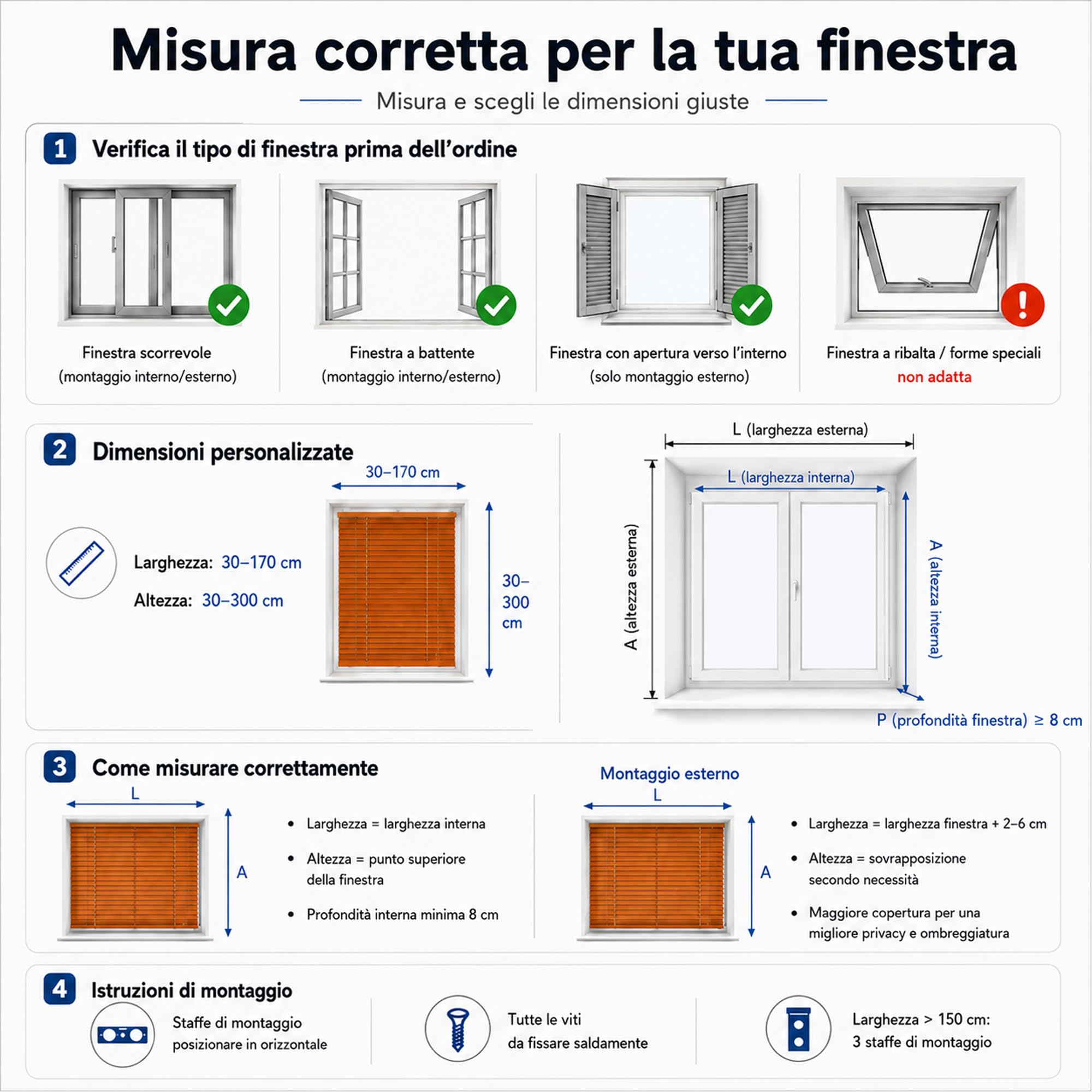 Misura corretta per la tua finestra

Misura e scegli le dimensioni giuste

1 Verifica il tipo di finestra prima dell'ordine

Finestra scorrevole
(montaggio interno/esterno)

Finestra a battente
(montaggio interno/esterno)

Finestra con apertura verso l'interno
(solo montaggio esterno)

Finestra a ribalta / forme speciali
non adatta

2 Dimensioni personalizzate

Larghezza: 30–170 cm

Altezza: 30–300 cm

30–170 cm

30–300 cm

L (larghezza esterna)

L (larghezza interna)

A (altezza esterna)

A (altezza interna)

P (profondità finestra) ≥ 8 cm

3 Come misurare correttamente

L

A

• Larghezza = larghezza interna
• Altezza = punto superiore della finestra
• Profondità interna minima 8 cm

Montaggio esterno

L

A

• Larghezza = larghezza finestra + 2–6 cm
• Altezza = sovrapposizione secondo necessità
• Maggiore copertura per una migliore privacy e ombreggiatura

4 Istruzioni di montaggio

Staffe di montaggio posizionare in orizzontale

Tutte le viti da fissare saldamente

Larghezza > 150 cm: 3 staffe di montaggio