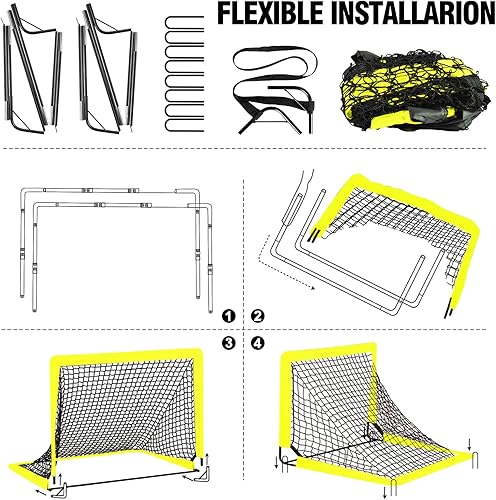 FLEXIBLE INSTALLARION

1 2

3 4