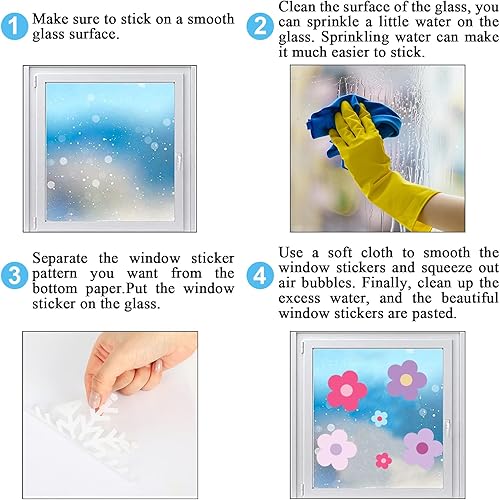 1 Make sure to stick on a smooth glass surface.

2 Clean the surface of the glass, you can sprinkle a little water on the glass. Sprinkling water can make it much easier to stick.

3 Separate the window sticker pattern you want from the bottom paper.Put the window sticker on the glass.

4 Use a soft cloth to smooth the window stickers and squeeze out air bubbles. Finally, clean up the excess water, and the beautiful window stickers are pasted.