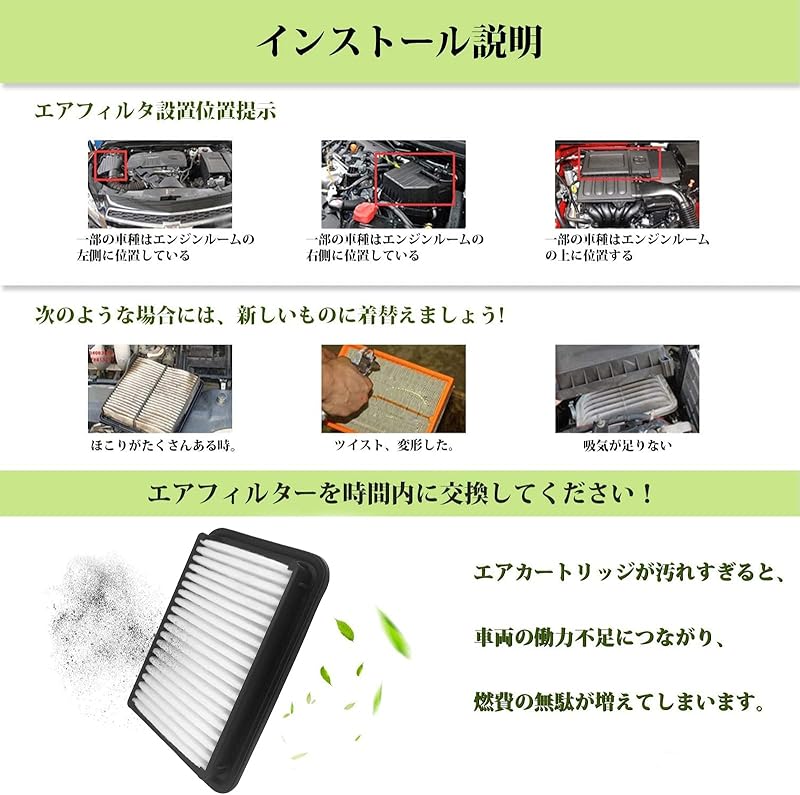 インストール説明

エアフィルタ設置位置提示

一部の車種はエンジンルームの左側に位置している

一部の車種はエンジンルームの右側に位置している

一部の車種はエンジンルームの上に位置する

次のような場合には、新しいものに着替えましょう!

ほこりがたくさんある時。

ツイスト、変形した。

吸気が足りない

エアフィルターを時間内に交換してください！

エアカートリッジが汚れすぎると、

車両の働力不足につながり、

燃費の無駄が増えてしまいます。