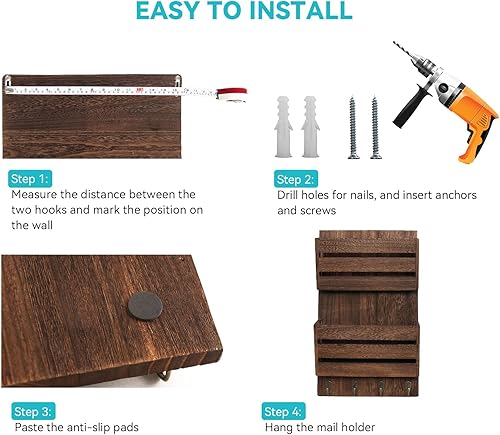 EASY TO INSTALL

Step 1:
Measure the distance between the two hooks and mark the position on the wall

Step 2:
Drill holes for nails, and insert anchors and screws

Step 3:
Paste the anti-slip pads

Step 4:
Hang the mail holder